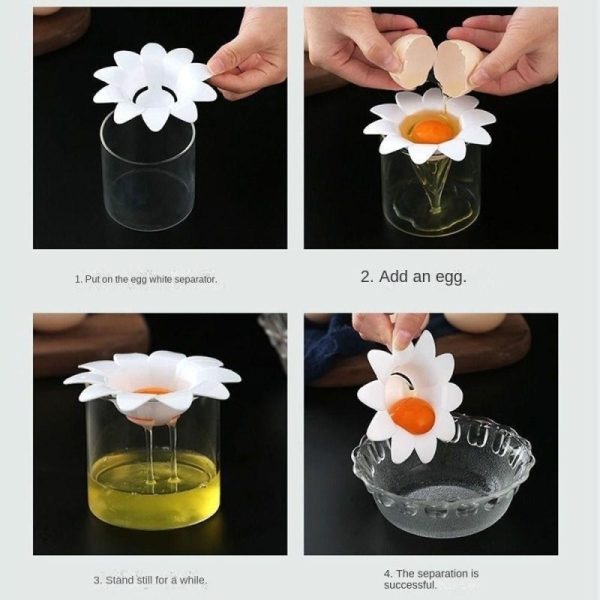 1. Put on the egg white separator.

2. Add an egg.

3. Stand still for a while.

4. The separation is successful.