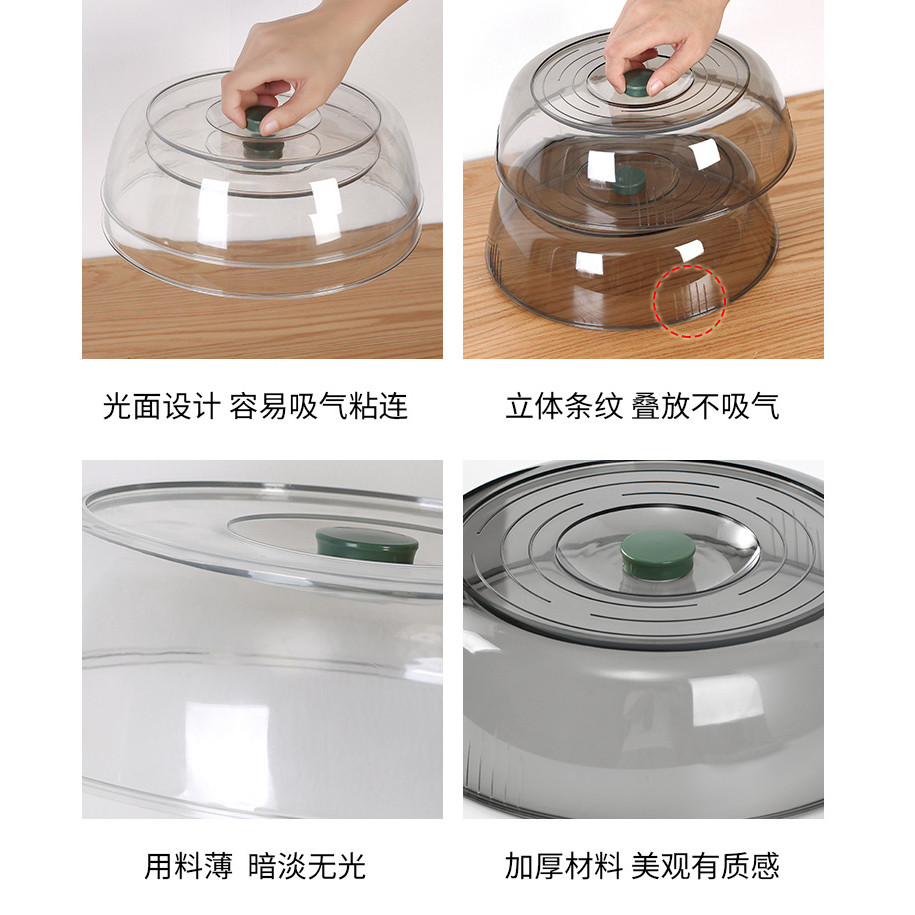 光面设计 容易吸气粘连

立体条纹 叠放不吸气

用料薄 暗淡无光

加厚材料 美观有质感