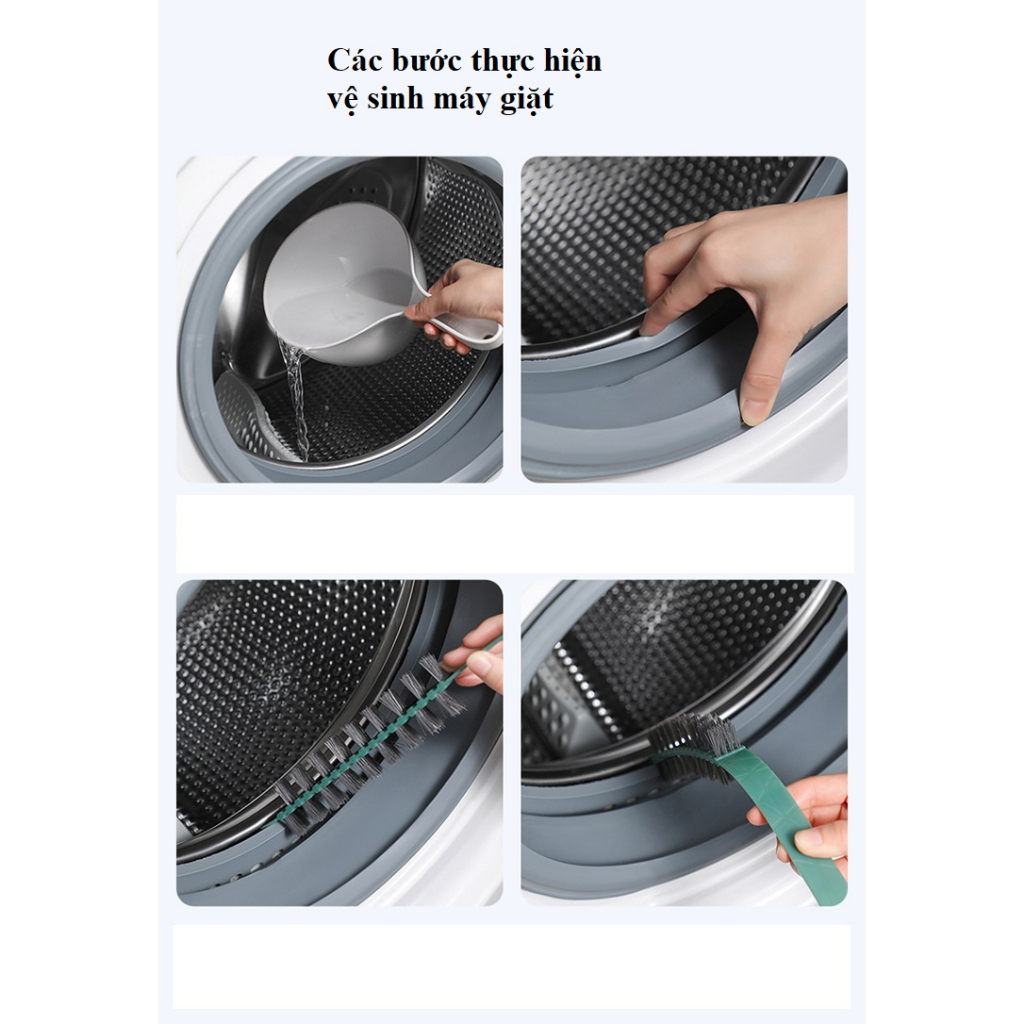 Các bước thực hiện
vệ sinh máy giặt