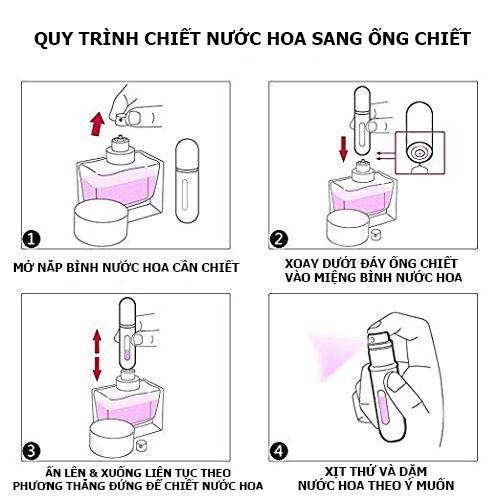 QUY TRÌNH CHIẾT NƯỚC HOA SANG ỐNG CHIẾT

1

MỞ NẮP BÌNH NƯỚC HOA CẦN CHIẾT

2

XOAY DƯỚI ĐÁY ỐNG CHIẾT VÀO MIỆNG BÌNH NƯỚC HOA

3

ẤN LÊN & XUỐNG LIÊN TỤC THEO PHƯƠNG THẲNG ĐỨNG ĐỂ CHIẾT NƯỚC HOA

4

XỊT THỬ VÀ DẶM NƯỚC HOA THEO Ý MUỐN