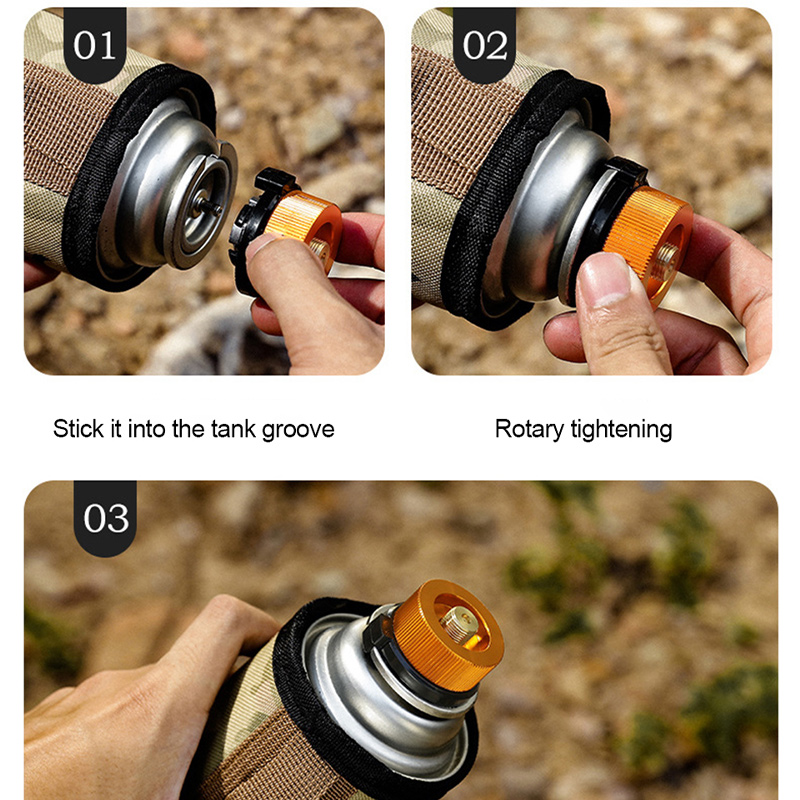 01

02

Stick it into the tank groove

Rotary tightening

03