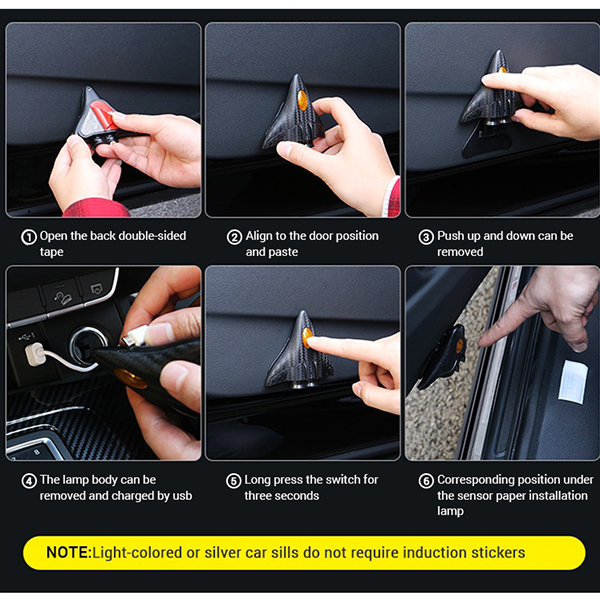 ① Open the back double-sided tape

② Align to the door position and paste

③ Push up and down can be removed

④ The lamp body can be removed and charged by usb

⑤ Long press the switch for three seconds

⑥ Corresponding position under the sensor paper installation lamp

NOTE:Light-colored or silver car sills do not require induction stickers