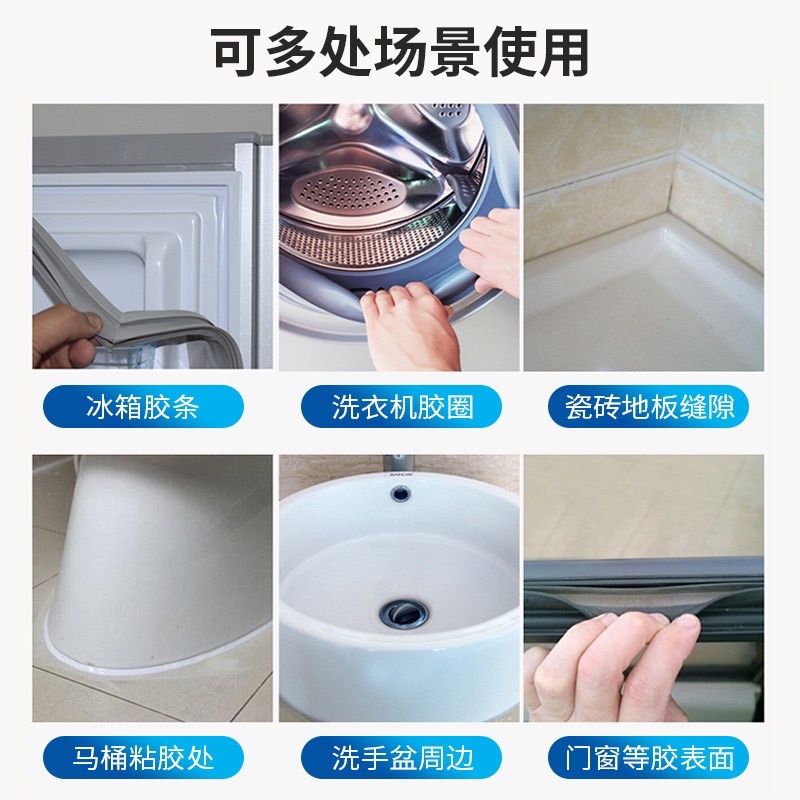 可多处场景使用

冰箱胶条

洗衣机胶圈

瓷砖地板缝隙

马桶粘胶处

洗手盆周边

门窗等胶表面