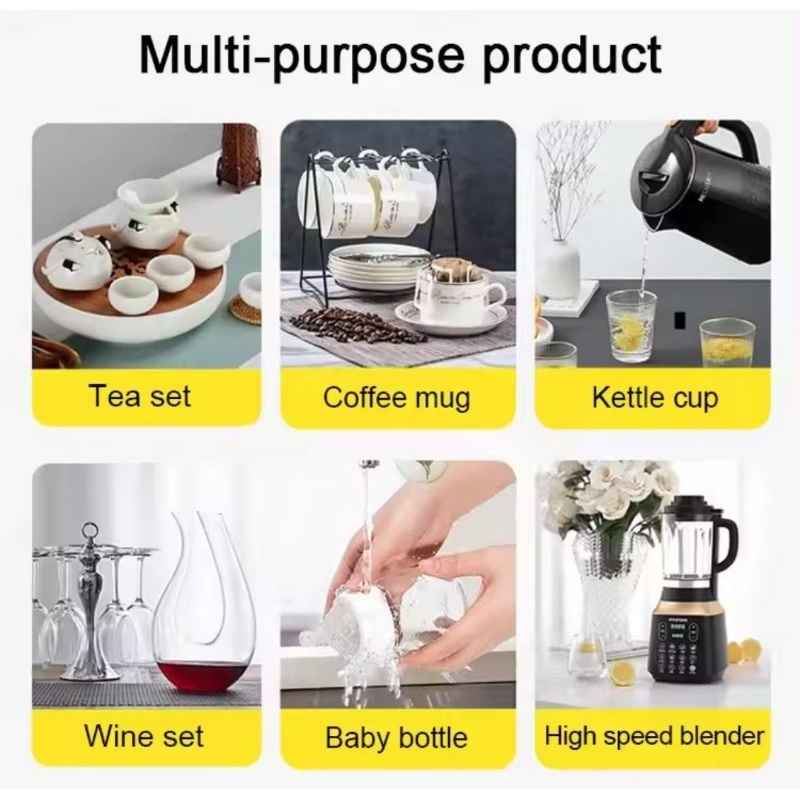 Multi-purpose product

Tea set

Coffee mug

Kettle cup

Wine set

Baby bottle

High speed blender