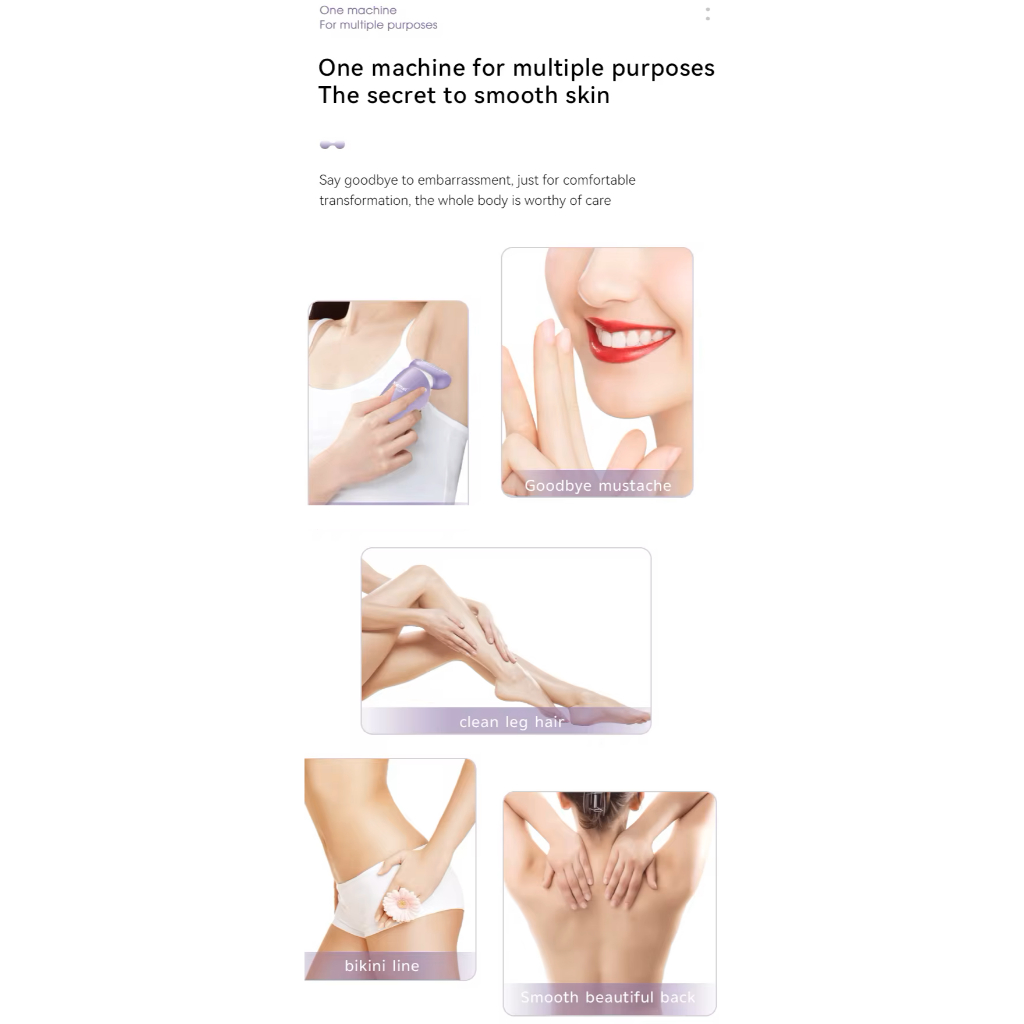 One machine
For multiple purposes

One machine for multiple purposes
The secret to smooth skin

Say goodbye to embarrassment, just for comfortable transformation, the whole body is worthy of care

Goodbye mustache

clean leg hair

bikini line

Smooth beautiful back