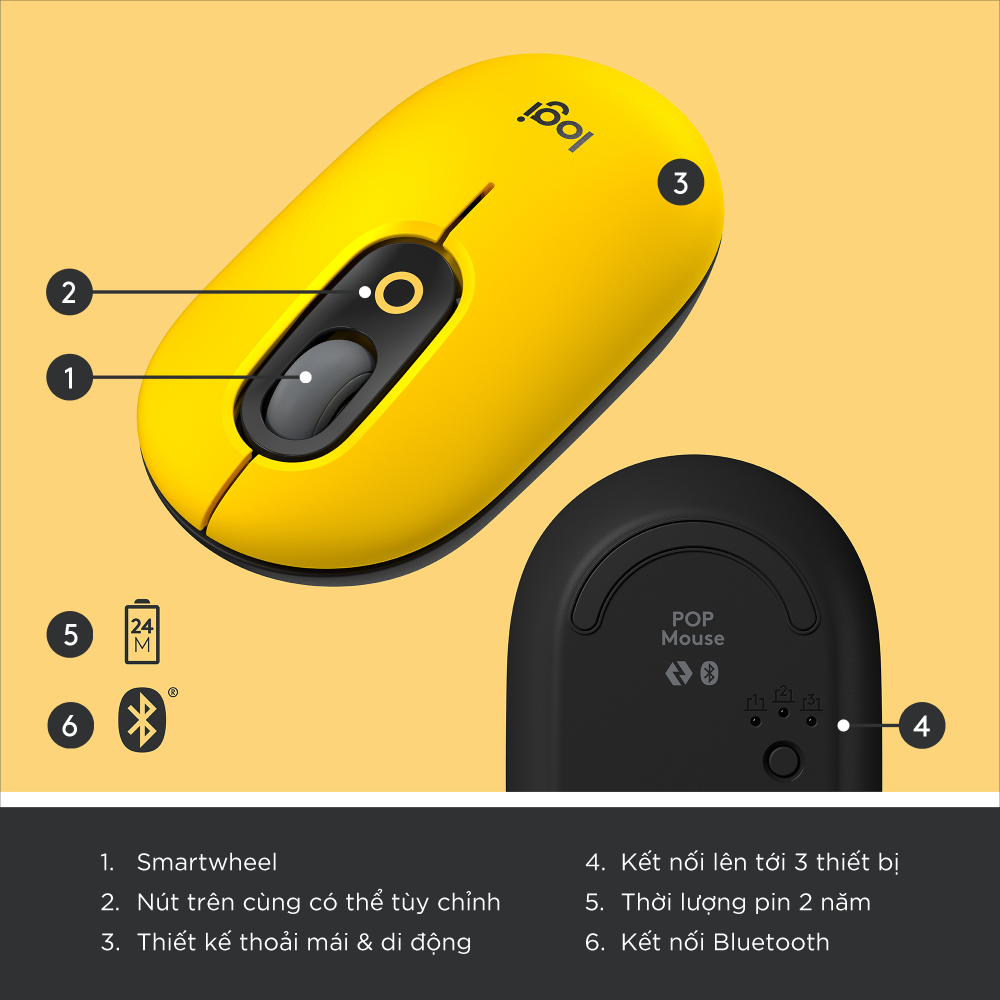 logi

3

2

1

5

24 M

6

®

POP Mouse

1 2 3

4

1. Smartwheel
2. Nút trên cùng có thể tùy chỉnh
3. Thiết kế thoải mái & di động

4. Kết nối lên tới 3 thiết bị
5. Thời lượng pin 2 năm
6. Kết nối Bluetooth