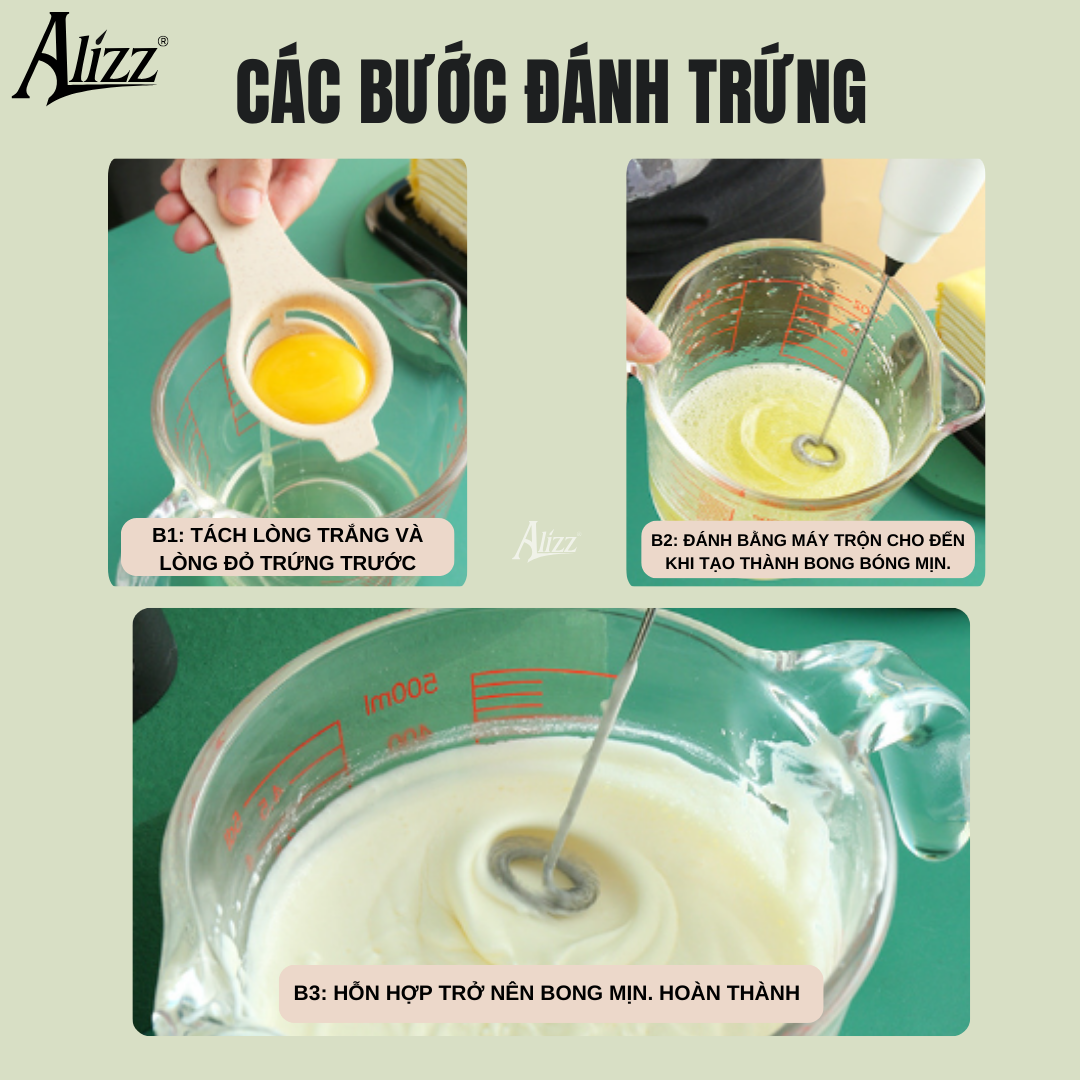 Alizz®

CÁC BƯỚC ĐÁNH TRỨNG

B1: TÁCH LÒNG TRẮNG VÀ LÒNG ĐỎ TRỨNG TRƯỚC

Alizz

B2: ĐÁNH BẰNG MÁY TRỘN CHO ĐẾN KHI TẠO THÀNH BONG BÓNG MỊN.

500ml

400

B3: HỖN HỢP TRỞ NÊN BONG MỊN. HOÀN THÀNH