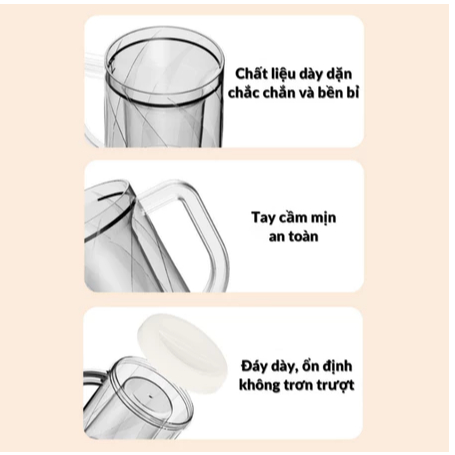 Chất liệu dày dặn chắc chắn và bền bỉ

Tay cầm mịn an toàn

Đáy dày, ổn định không trơn trượt