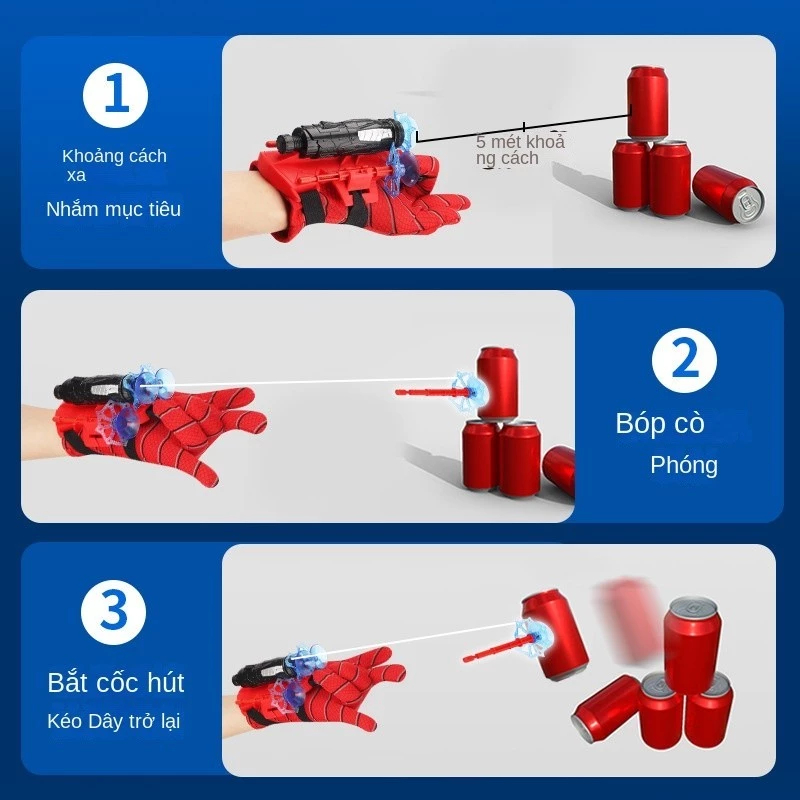 1

Khoảng cách xa

Nhắm mục tiêu

5 mét khoảng cách

2

Bóp cò

Phóng

3

Bắt cốc hút

Kéo Dây trở lại