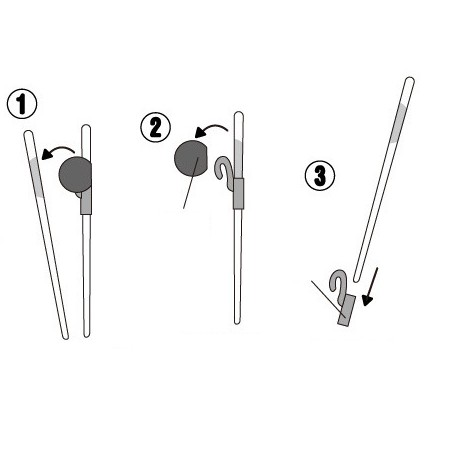 1

2

3