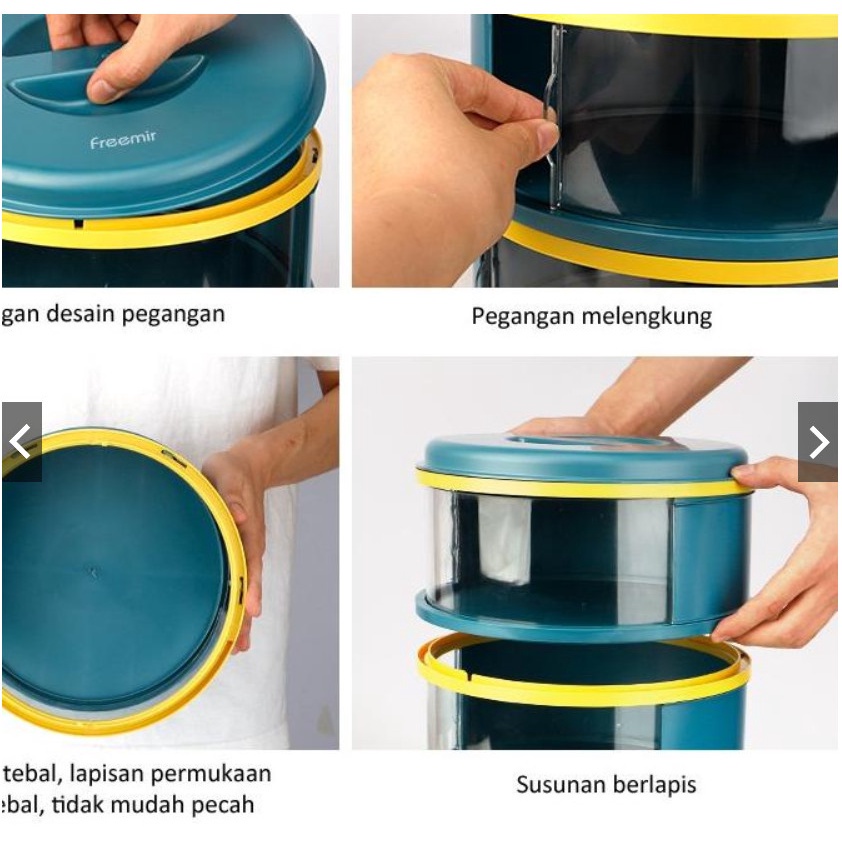 freemir

gan desain pegangan

Pegangan melengkung

tebal, lapisan permukaan
ebal, tidak mudah pecah

Susunan berlapis