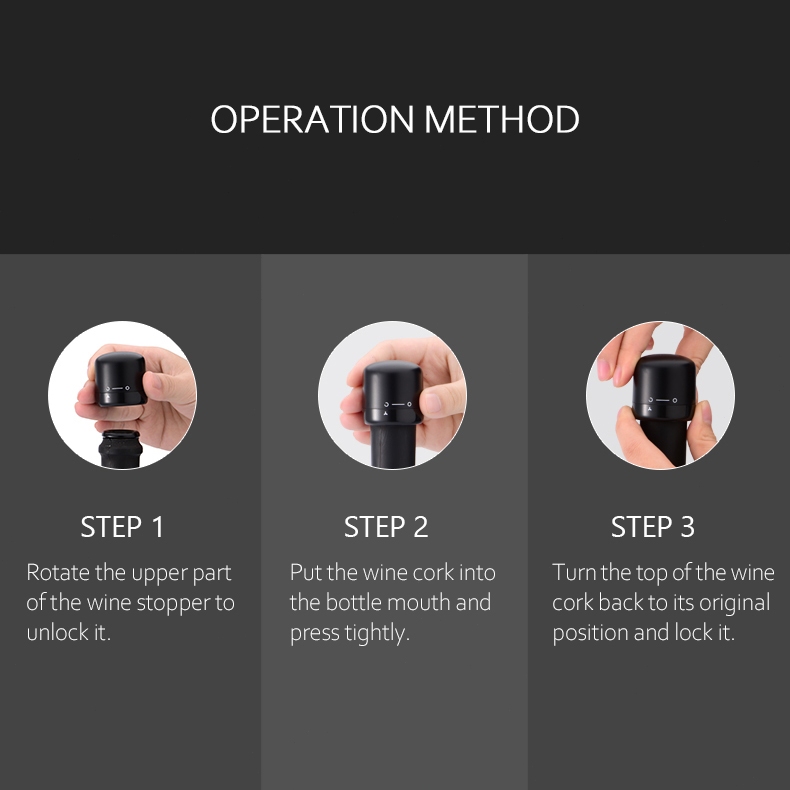 OPERATION METHOD

STEP 1

Rotate the upper part of the wine stopper to unlock it.

STEP 2

Put the wine cork into the bottle mouth and press tightly.

STEP 3

Turn the top of the wine cork back to its original position and lock it.