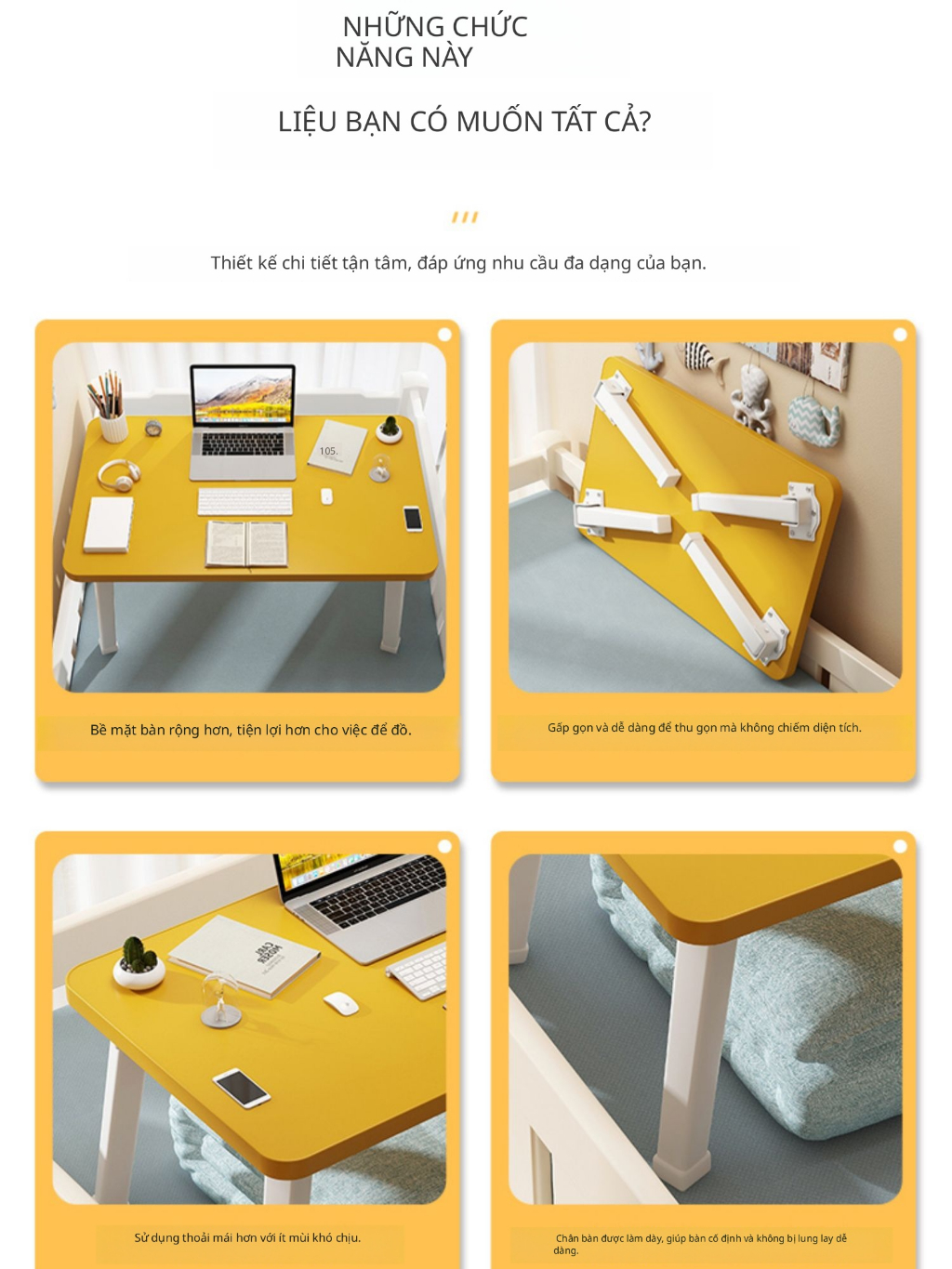 NHỮNG CHỨC NĂNG NÀY

LIỆU BẠN CÓ MUỐN TẤT CẢ?

Thiết kế chi tiết tận tâm, đáp ứng nhu cầu đa dạng của bạn.

105.

Bề mặt bàn rộng hơn, tiện lợi hơn cho việc để đồ.

Gấp gọn và dễ dàng để thu gọn mà không chiếm diện tích.

Sử dụng thoải mái hơn với ít mùi khó chịu.

Chân bàn được làm dày, giúp bàn cố định và không bị lung lay dễ dàng.