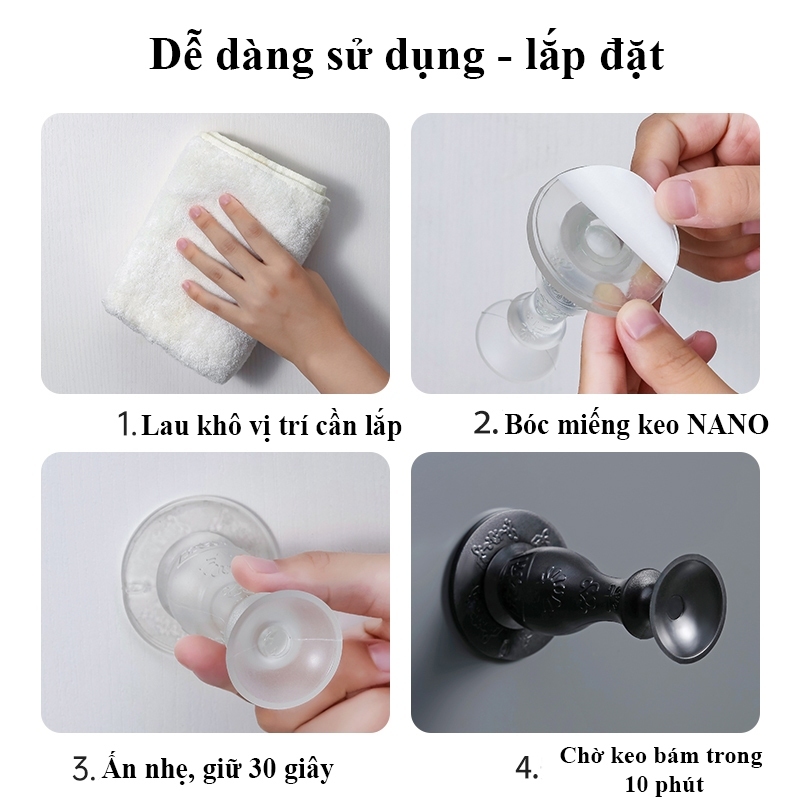 Dễ dàng sử dụng - lắp đặt

1. Lau khô vị trí cần lắp

2. Bóc miếng keo NANO

3. Ấn nhẹ, giữ 30 giây

4. Chờ keo bám trong 10 phút