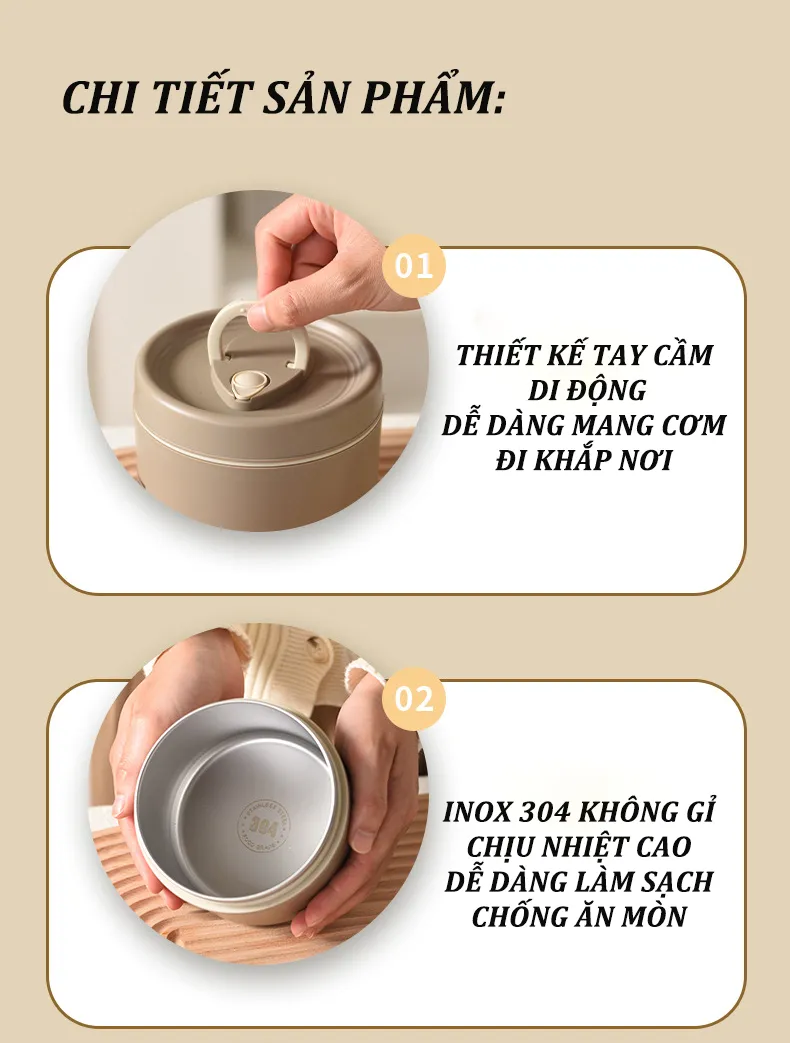 CHI TIẾT SẢN PHẨM:

01

THIẾT KẾ TAY CẦM
DI ĐỘNG
DỄ DÀNG MANG CƠM
ĐI KHẮP NƠI

02

304

INOX 304 KHÔNG GỈ
CHỊU NHIỆT CAO
DỄ DÀNG LÀM SẠCH
CHỐNG ĂN MÒN