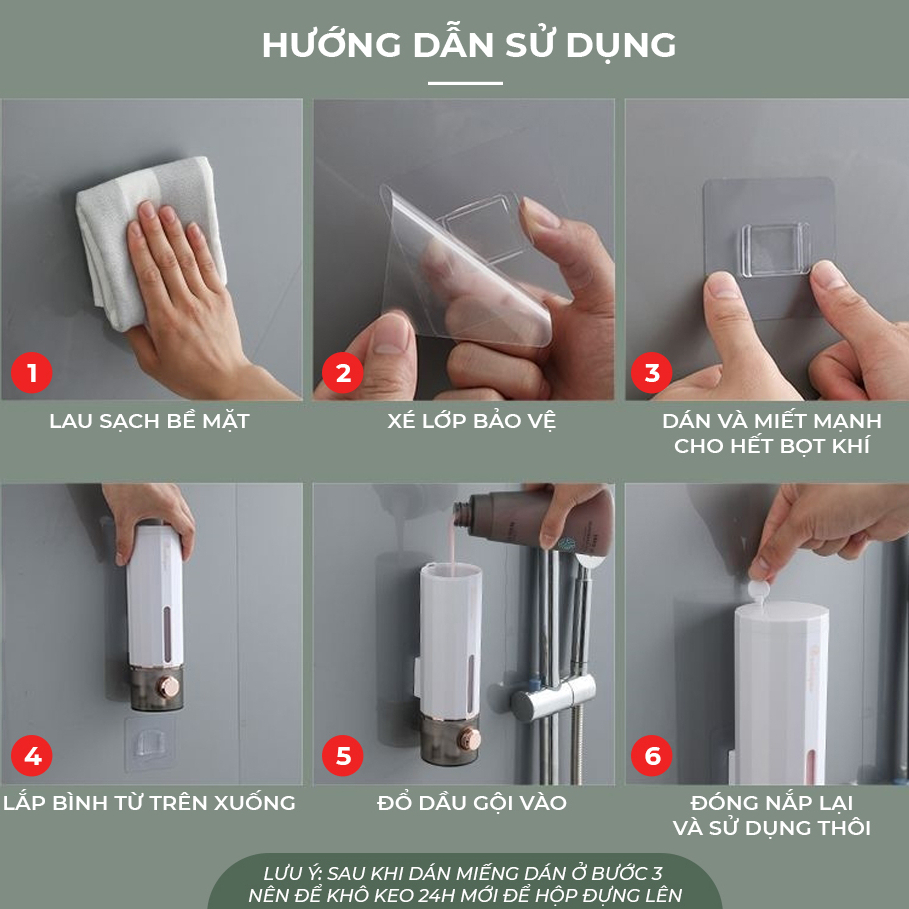 HƯỚNG DẪN SỬ DỤNG

1
LAU SẠCH BỀ MẶT

2
XÉ LỚP BẢO VỆ

3
DÁN VÀ MIẾT MẠNH CHO HẾT BỌT KHÍ

4
LẮP BÌNH TỪ TRÊN XUỐNG

5
ĐỔ DẦU GỘI VÀO

6
ĐÓNG NẮP LẠI VÀ SỬ DỤNG THÔI

LƯU Ý: SAU KHI DÁN MIẾNG DÁN Ở BƯỚC 3 NÊN ĐỂ KHÔ KEO 24H MỚI ĐỂ HỘP ĐỰNG LÊN