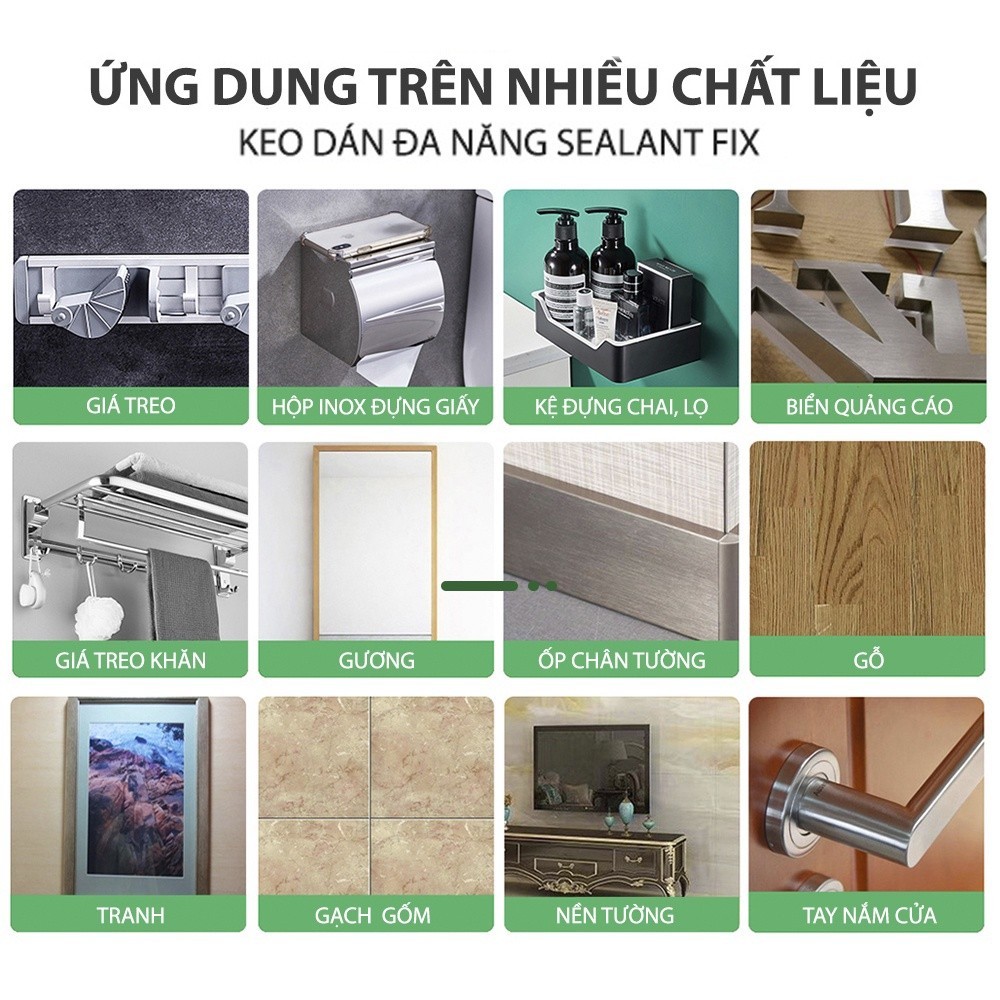 ỨNG DUNG TRÊN NHIỀU CHẤT LIỆU
KEO DÁN ĐA NĂNG SEALANT FIX

GIÁ TREO
HỘP INOX ĐỰNG GIẤY
KỆ ĐỰNG CHAI, LỌ
BIỂN QUẢNG CÁO

GIÁ TREO KHĂN
GƯƠNG
ỐP CHÂN TƯỜNG
GỖ

TRANH
GẠCH GỐM
NỀN TƯỜNG
TAY NẮM CỬA