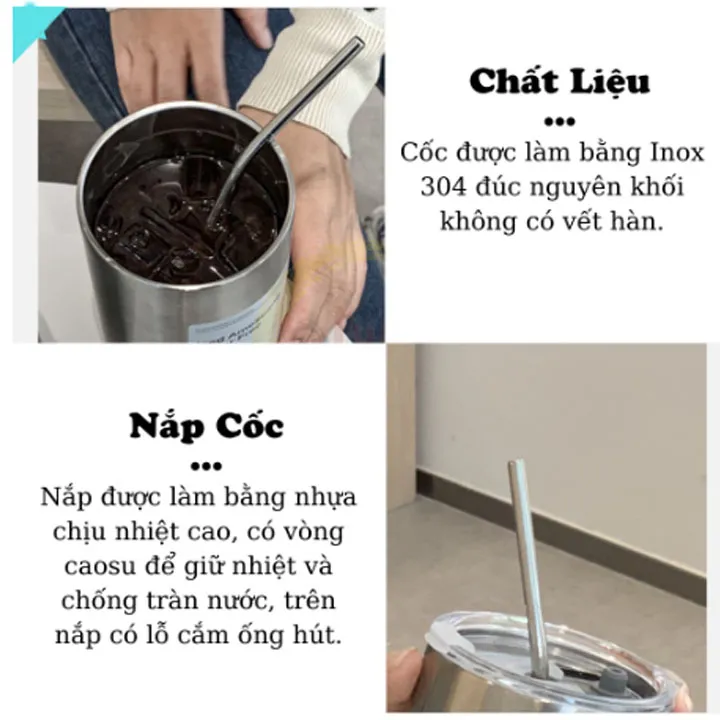 Chất Liệu
...
Cốc được làm bằng Inox 304 đúc nguyên khối không có vết hàn.

Nắp Cốc
...
Nắp được làm bằng nhựa chịu nhiệt cao, có vòng caosu để giữ nhiệt và chống tràn nước, trên nắp có lỗ cắm ống hút.