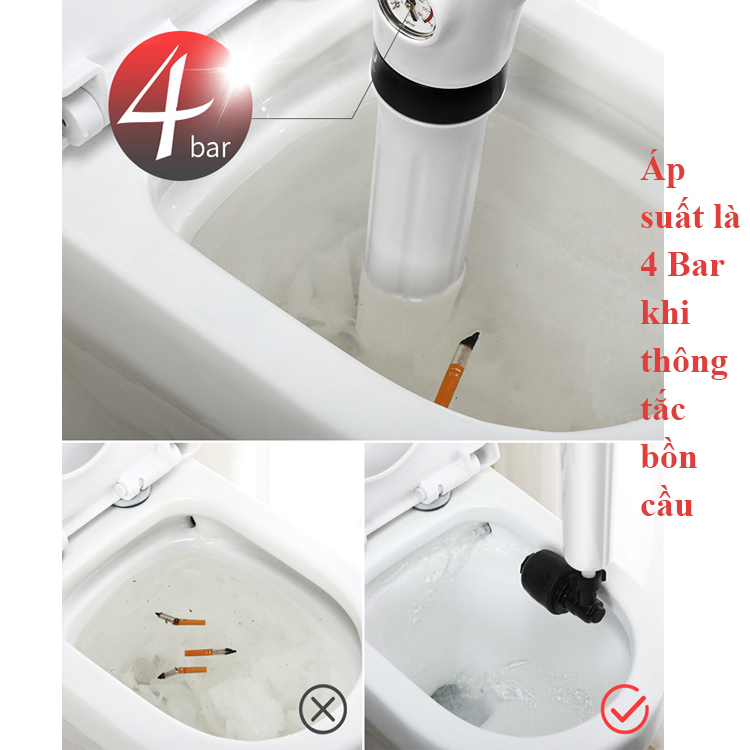 4 bar

Áp suất là 4 Bar khi thông tắc bồn cầu