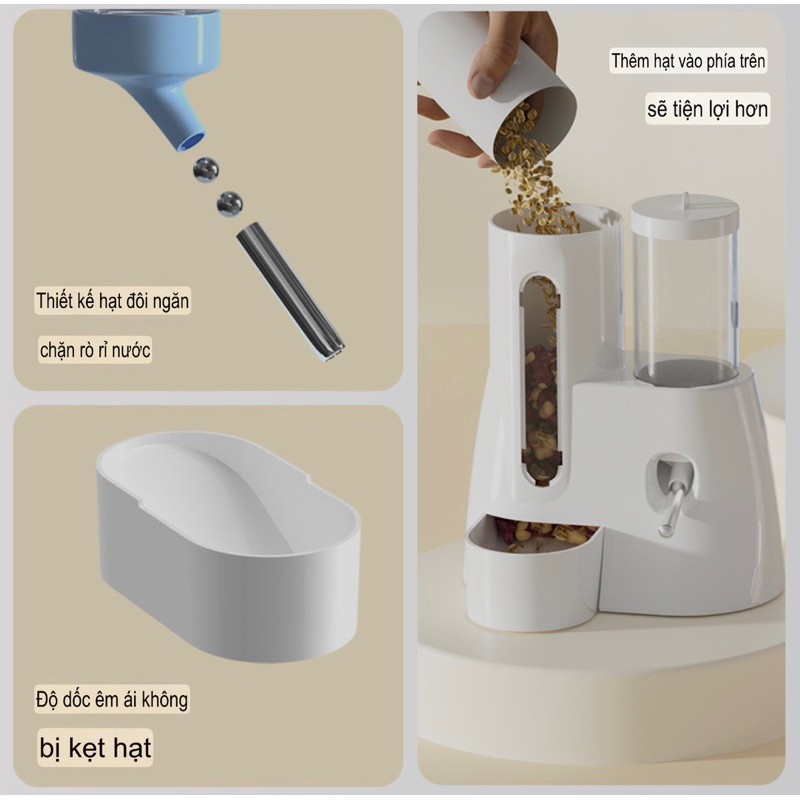 Thiết kế hạt đôi ngăn

chặn rò rỉ nước

Độ dốc êm ái không

bị kẹt hạt

Thêm hạt vào phía trên

sẽ tiện lợi hơn