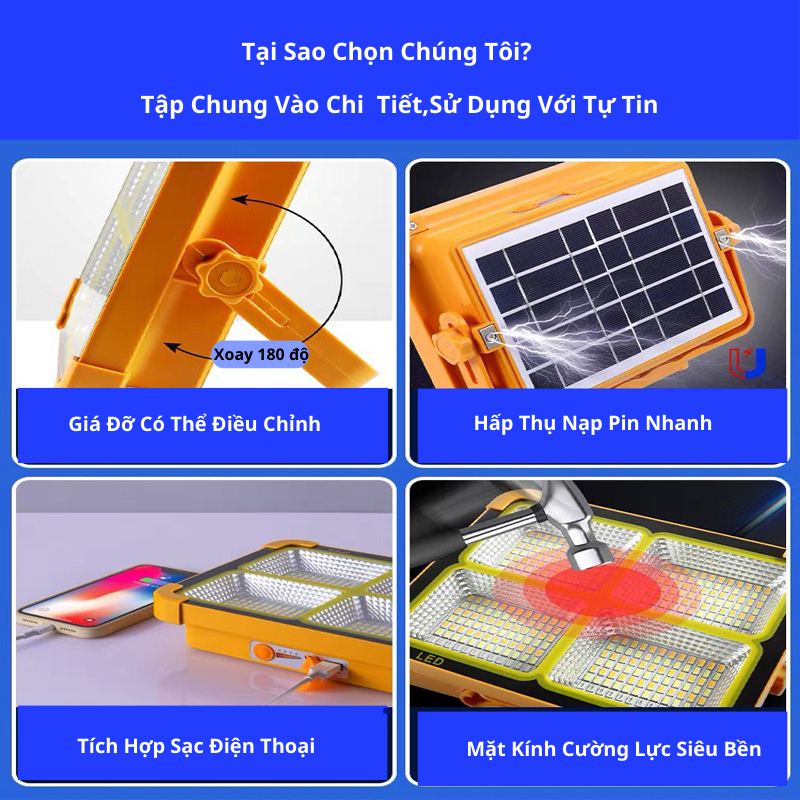 Tại Sao Chọn Chúng Tôi?

Tập Chung Vào Chi Tiết,Sử Dụng Với Tự Tin

Xoay 180 độ

Giá Đỡ Có Thể Điều Chỉnh

Hấp Thụ Nạp Pin Nhanh

LED

Tích Hợp Sạc Điện Thoại

Mặt Kính Cường Lực Siêu Bền