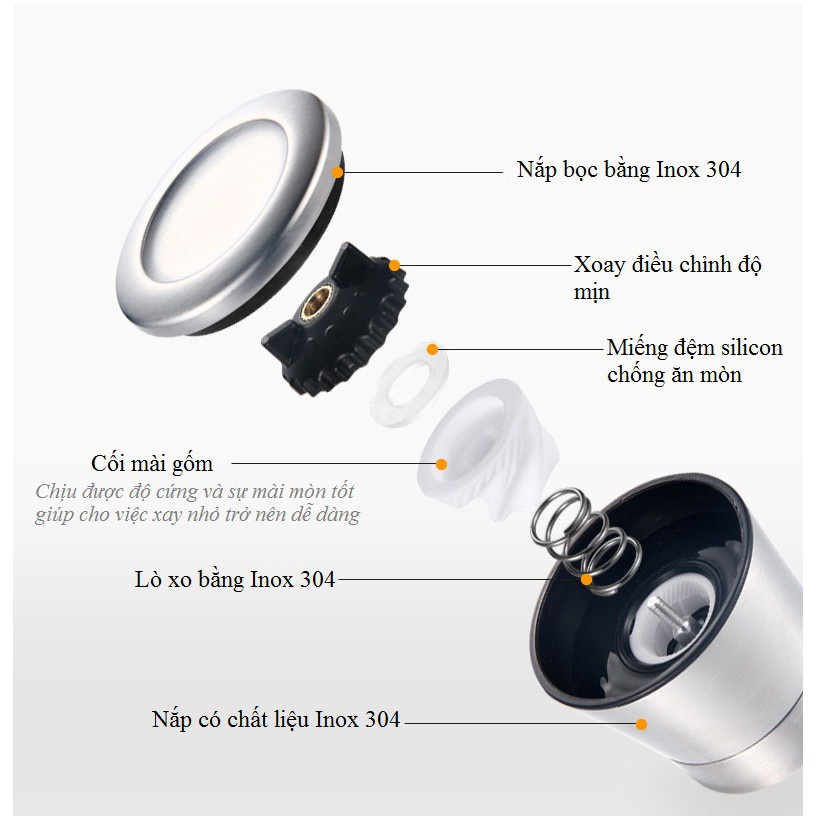 Nắp bọc bằng Inox 304

Xoay điều chỉnh độ mịn

Miếng đệm silicon chống ăn mòn

Cối mài gốm

Chịu được độ cứng và sự mài mòn tốt giúp cho việc xay nhỏ trở nên dễ dàng

Lò xo bằng Inox 304

Nắp có chất liệu Inox 304