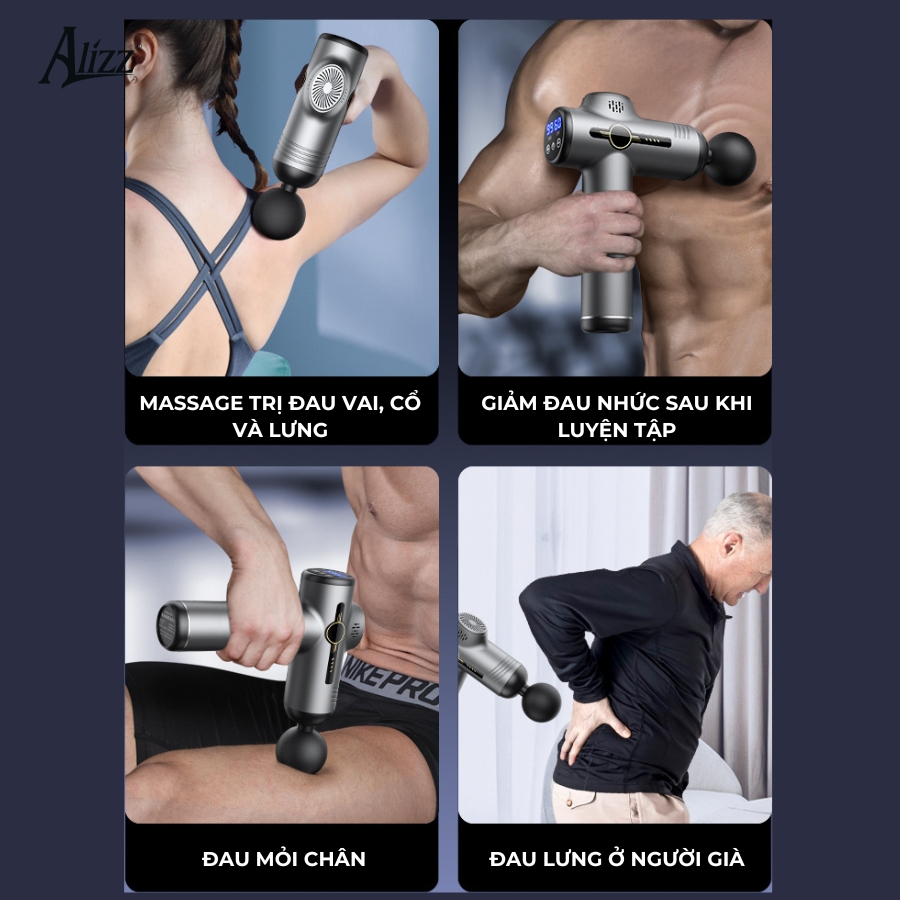 Alizz

MASSAGE TRỊ ĐAU VAI, CỔ VÀ LƯNG

GIẢM ĐAU NHỨC SAU KHI LUYỆN TẬP

NIKE PRO

ĐAU MỎI CHÂN

ĐAU LƯNG Ở NGƯỜI GIÀ