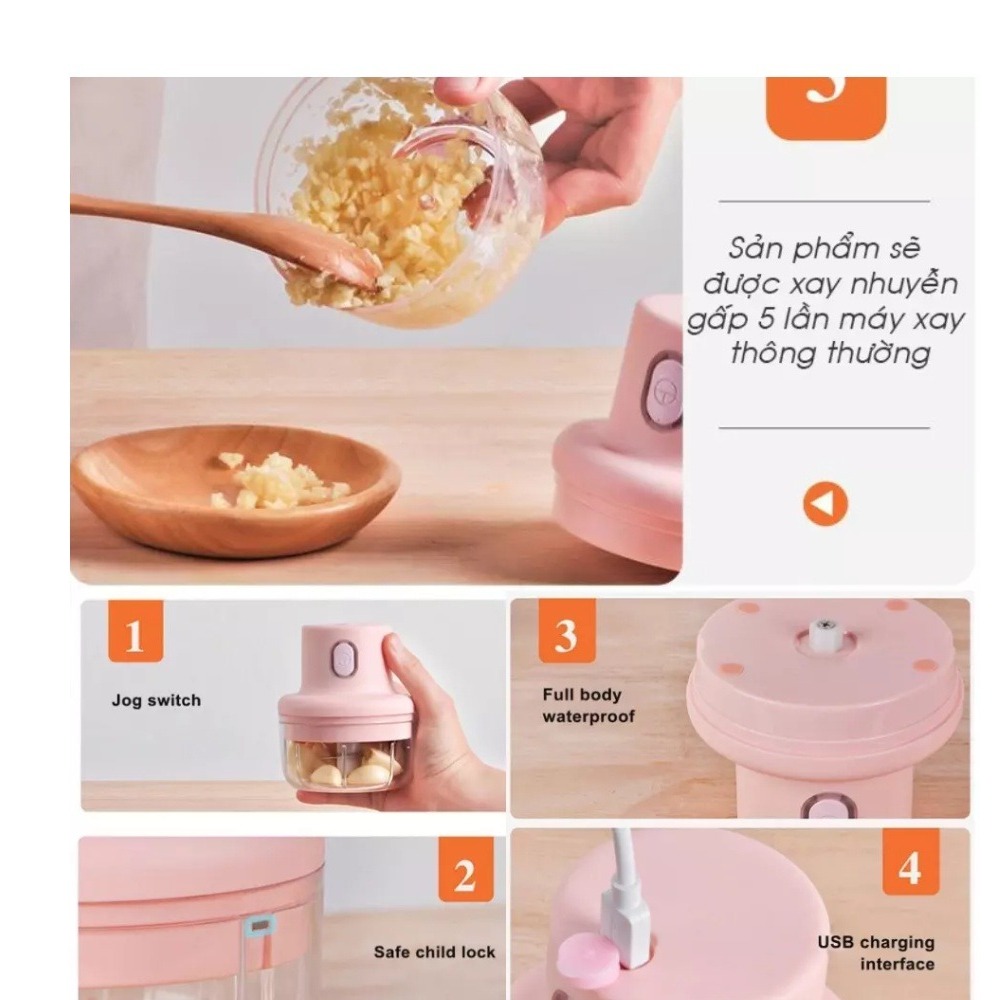 3

Sản phẩm sẽ được xay nhuyễn gấp 5 lần máy xay thông thường

1

Jog switch

3

Full body waterproof

2

Safe child lock

4

USB charging interface