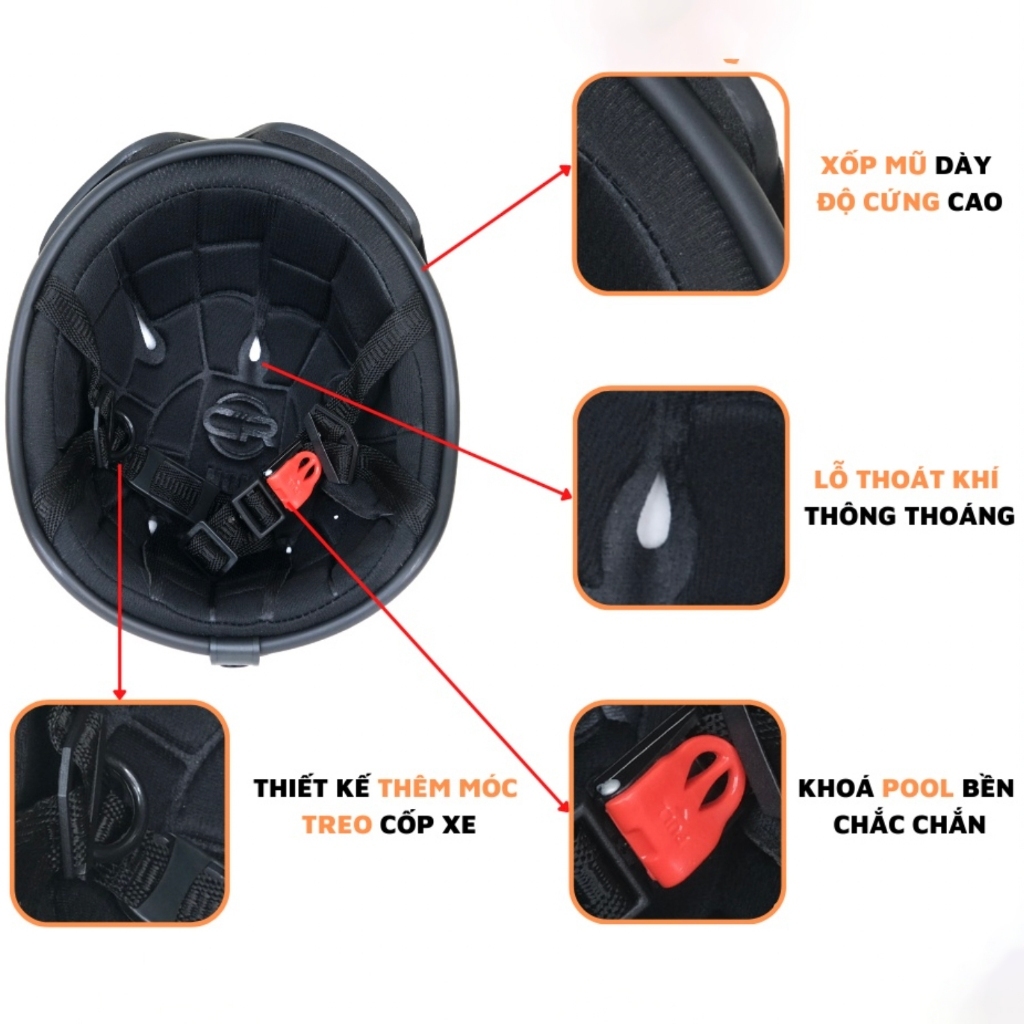 XỐP MŨ DÀY
ĐỘ CỨNG CAO

LỖ THOÁT KHÍ
THÔNG THOÁNG

THIẾT KẾ THÊM MÓC
TREO CỐP XE

KHOÁ POOL BỀN
CHẮC CHẮN