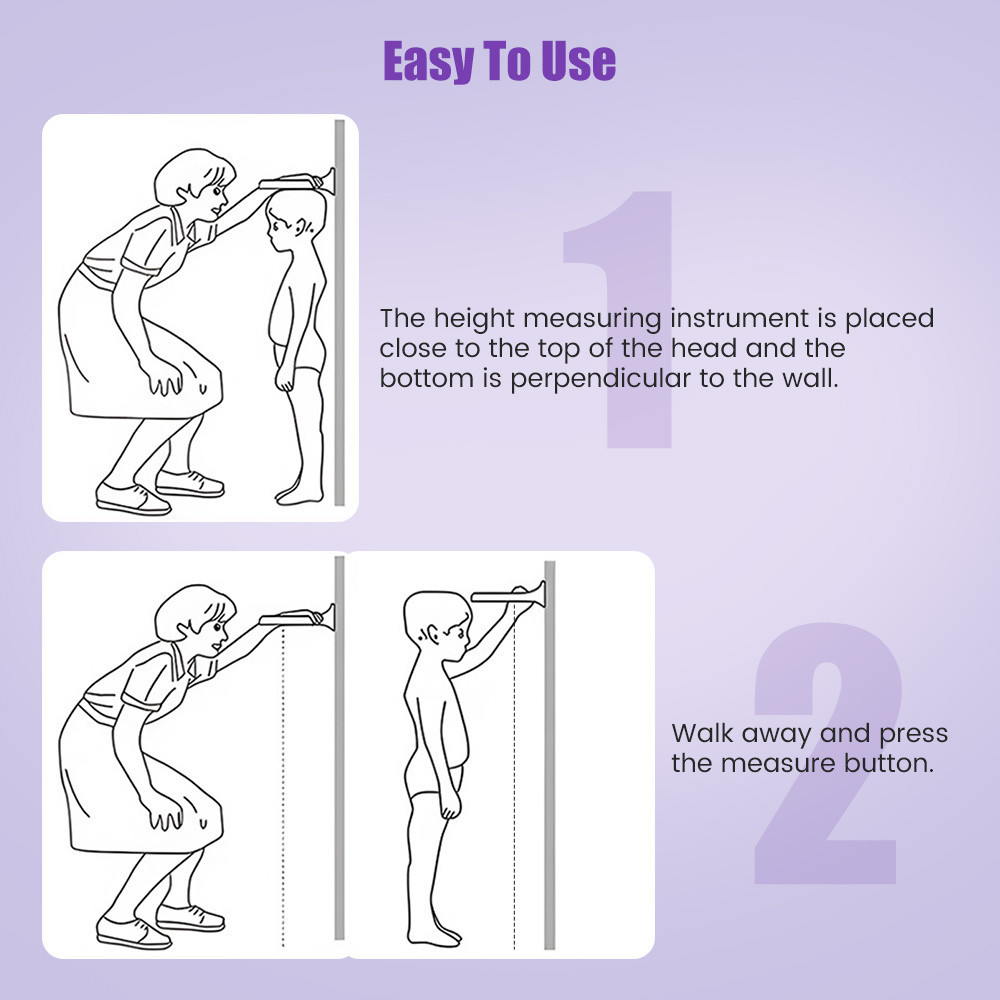 Easy To Use

1

The height measuring instrument is placed close to the top of the head and the bottom is perpendicular to the wall.

2

Walk away and press the measure button.