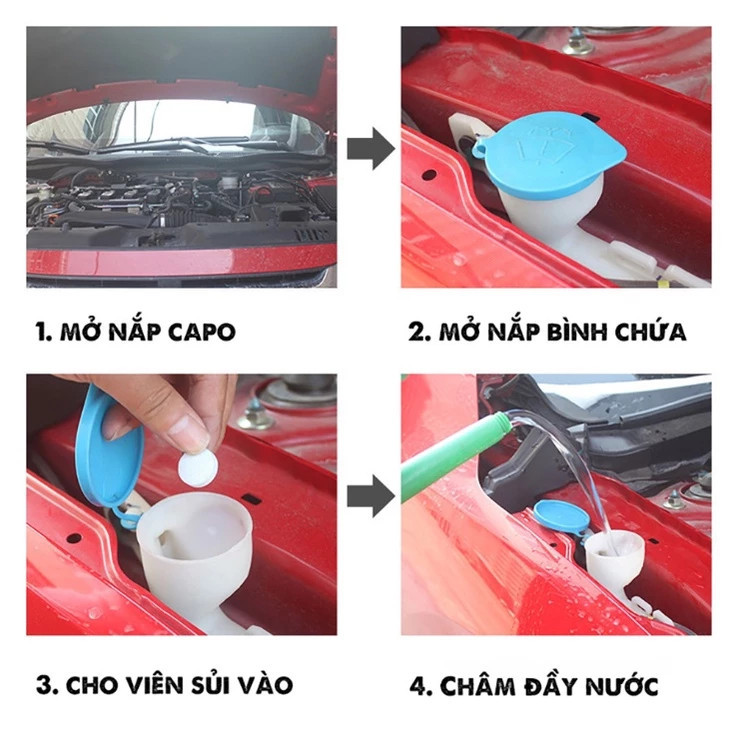 1. MỞ NẮP CAPO

2. MỞ NẮP BÌNH CHỨA

3. CHO VIÊN SỦI VÀO

4. CHÂM ĐẦY NƯỚC