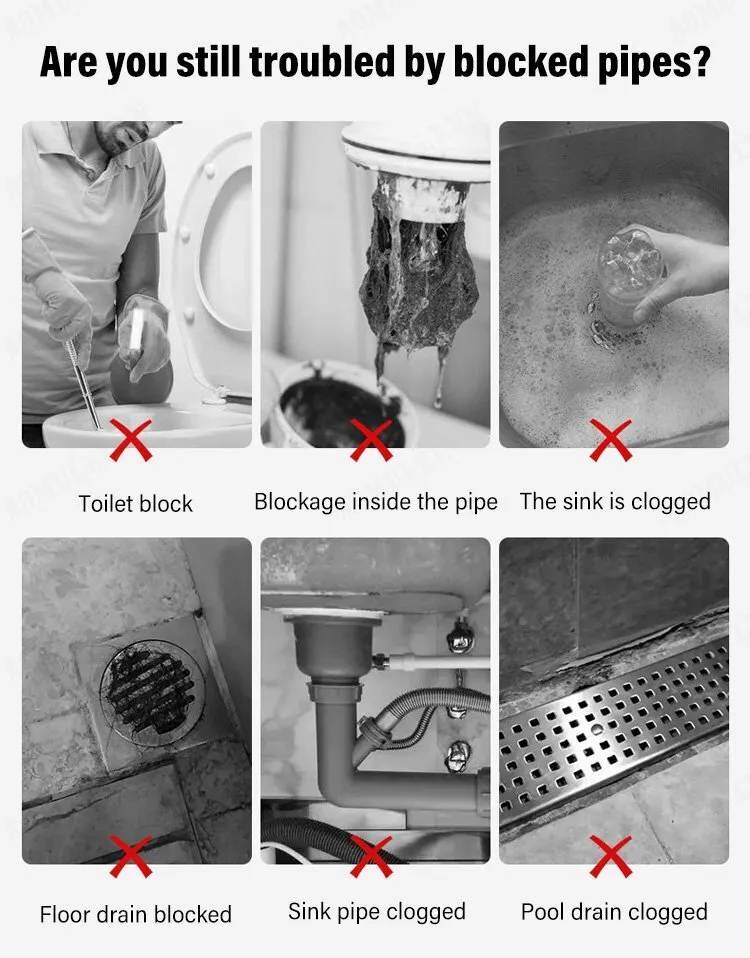 Are you still troubled by blocked pipes?

Toilet block

Blockage inside the pipe

The sink is clogged

Floor drain blocked

Sink pipe clogged

Pool drain clogged