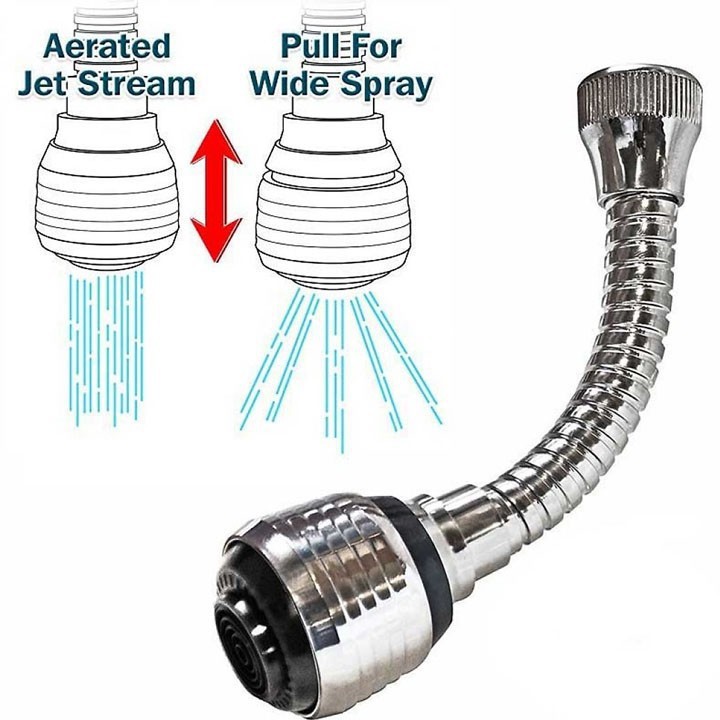 Aerated Jet Stream

Pull For Wide Spray