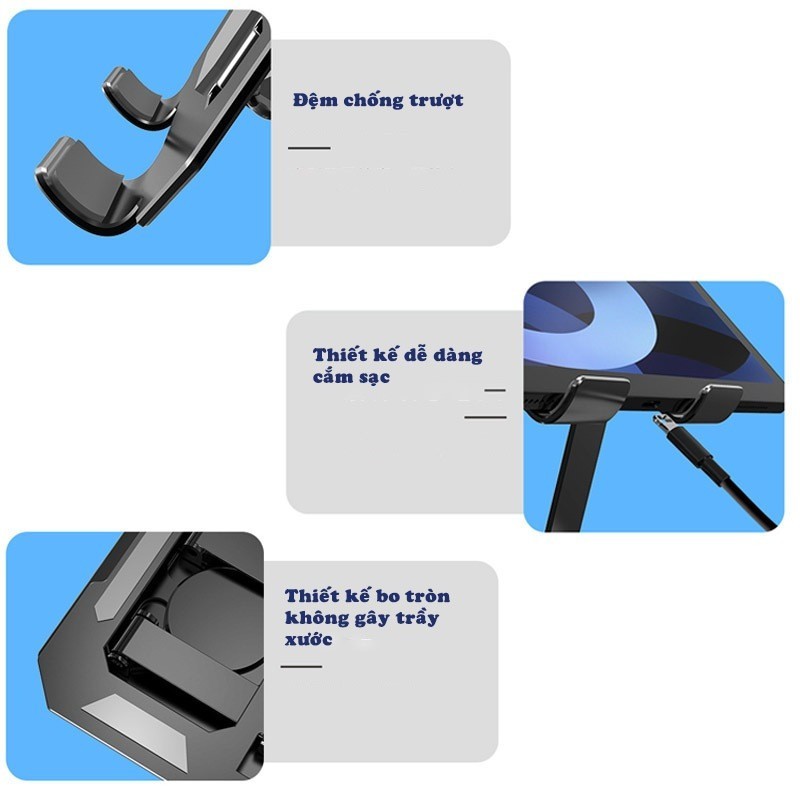 Đệm chống trượt

Thiết kế dễ dàng cắm sạc

Thiết kế bo tròn không gây trầy xước