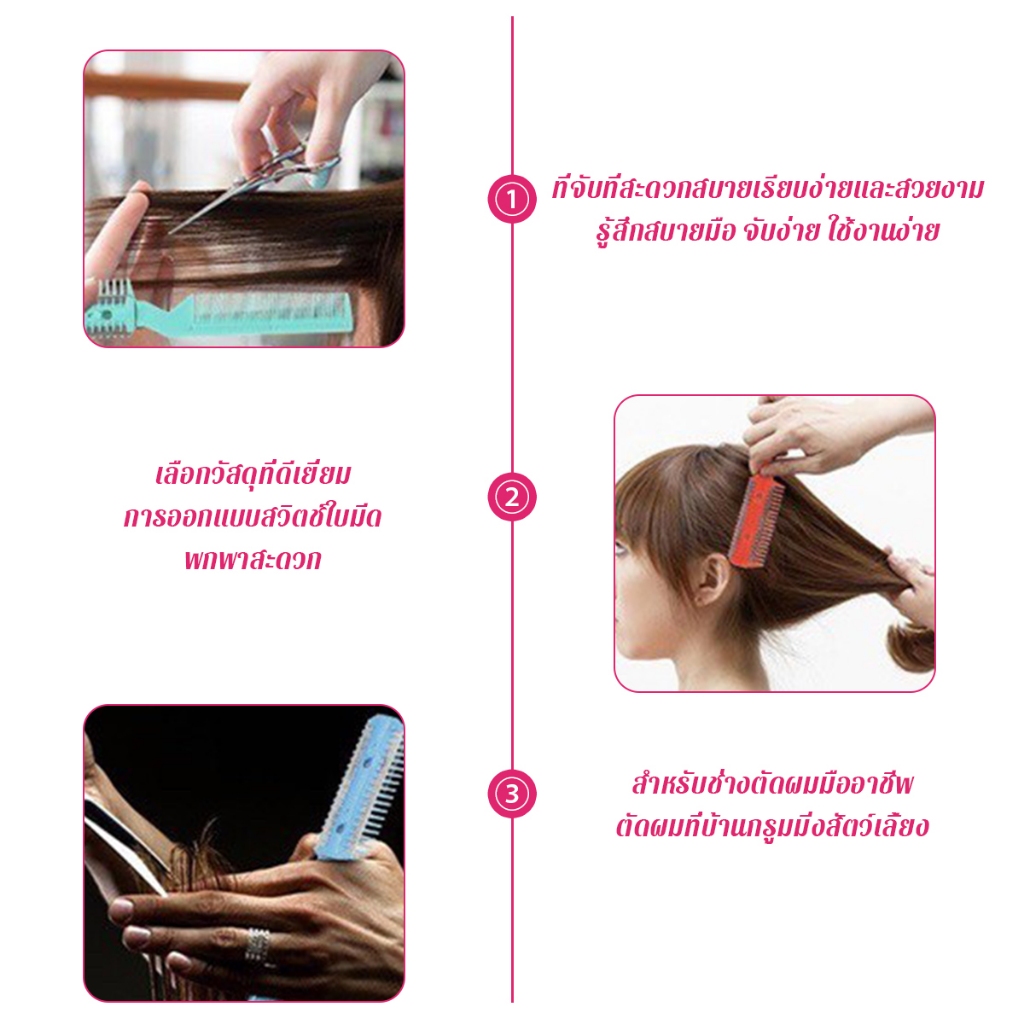 1 ที่จับที่สะดวกสบายเรียบง่ายและสวยงาม รู้สึกสบายมือ จับง่าย ใช้งานง่าย

เลือกวัสดุที่ดีเยี่ยม การออกแบบสวิตช์ใบมีด พกพาสะดวก 2

3 สำหรับช่างตัดผมมืออาชีพ ตัดผมที่บ้านกรูมมิ่งสัตว์เลี้ยง