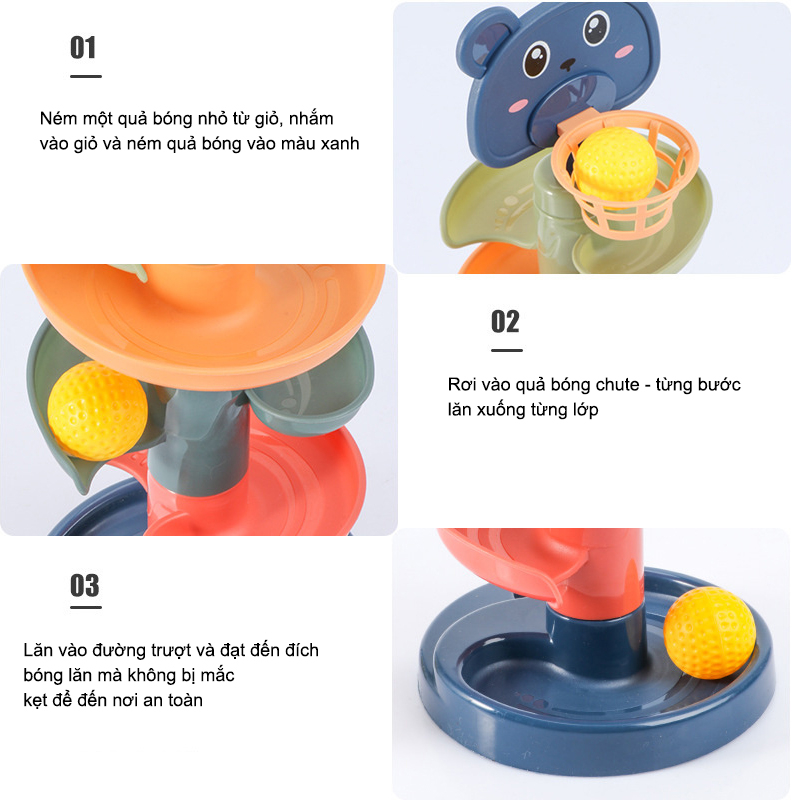 01

Ném một quả bóng nhỏ từ giỏ, nhắm vào giỏ và ném quả bóng vào màu xanh

02

Rơi vào quả bóng chute - từng bước lăn xuống từng lớp

03

Lăn vào đường trượt và đạt đến đích bóng lăn mà không bị mắc kẹt để đến nơi an toàn