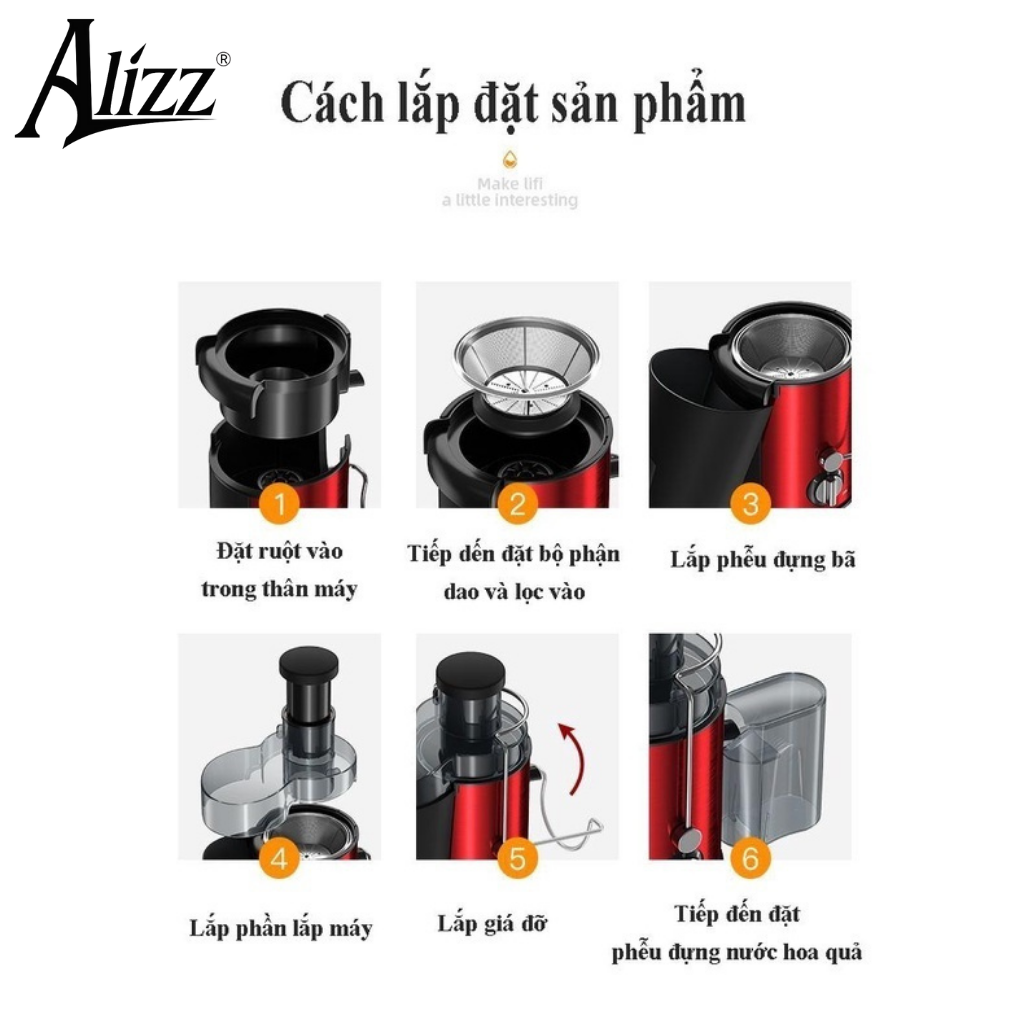 Alizz®

Cách lắp đặt sản phẩm

Make lifi
a little interesting

1
Đặt ruột vào trong thân máy

2
Tiếp đến đặt bộ phận dao và lọc vào

3
Lắp phễu đựng bã

4
Lắp phần lắp máy

5
Lắp giá đỡ

6
Tiếp đến đặt phễu đựng nước hoa quả