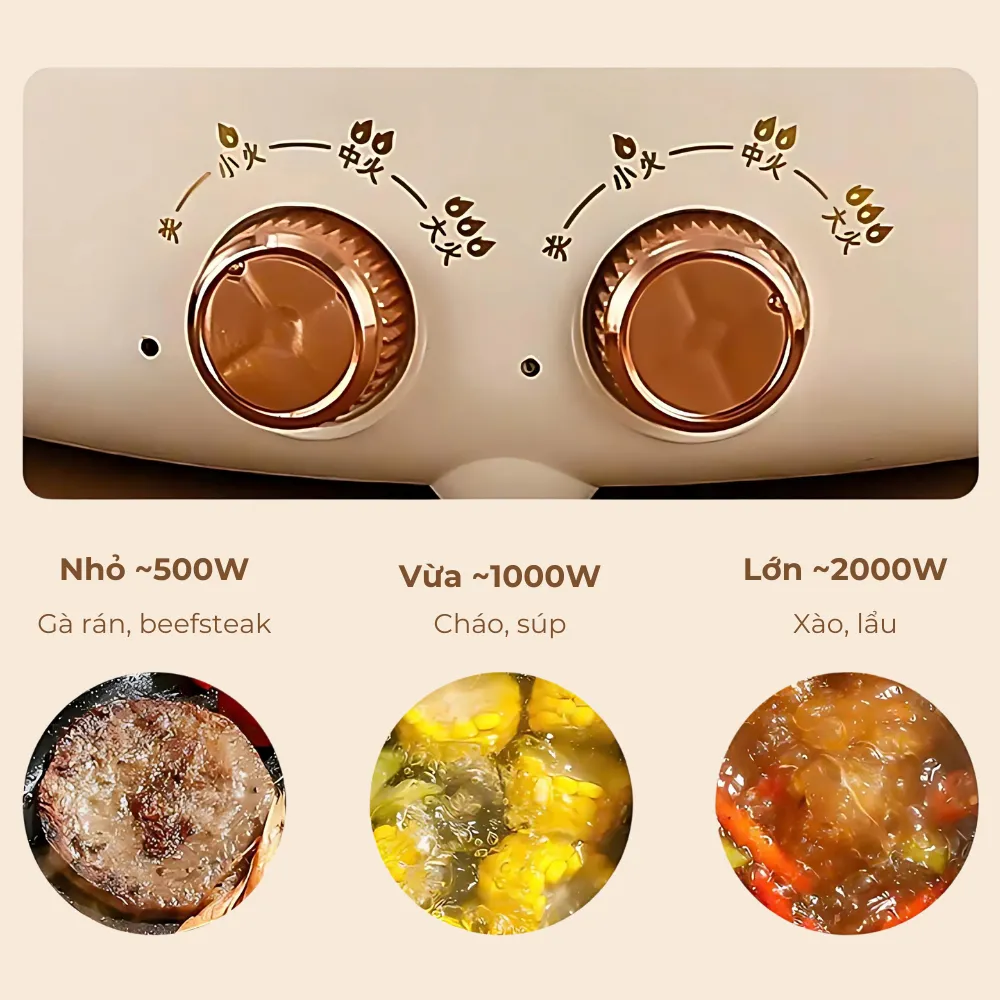 关 小火 中火 大火

关 小火 中火 大火

Nhỏ ~500W
Gà rán, beefsteak

Vừa ~1000W
Cháo, súp

Lớn ~2000W
Xào, lẩu