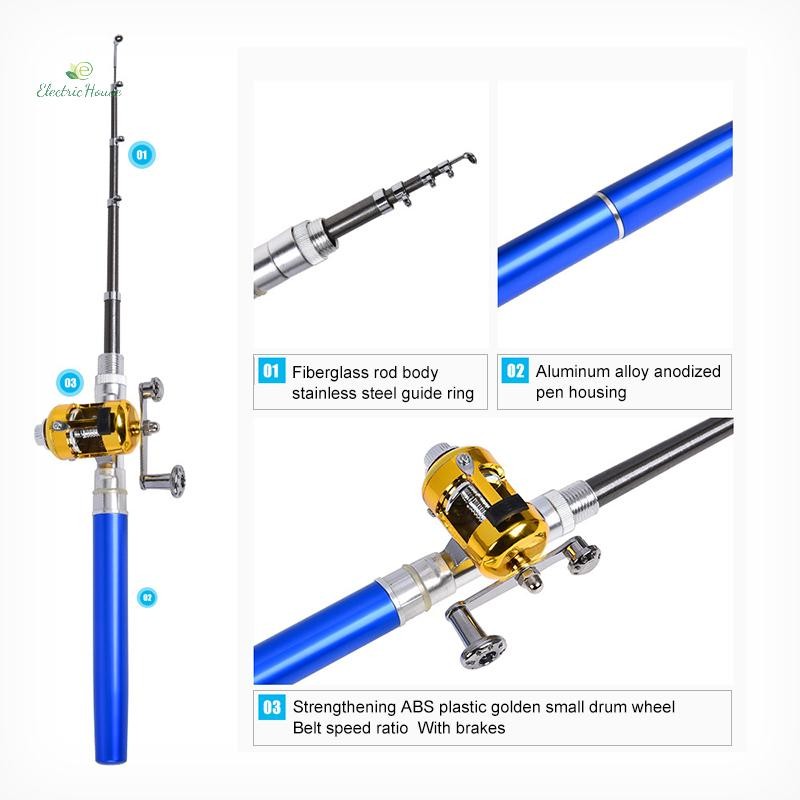 Electric House

01

03

02

01 Fiberglass rod body stainless steel guide ring

02 Aluminum alloy anodized pen housing

03 Strengthening ABS plastic golden small drum wheel Belt speed ratio With brakes