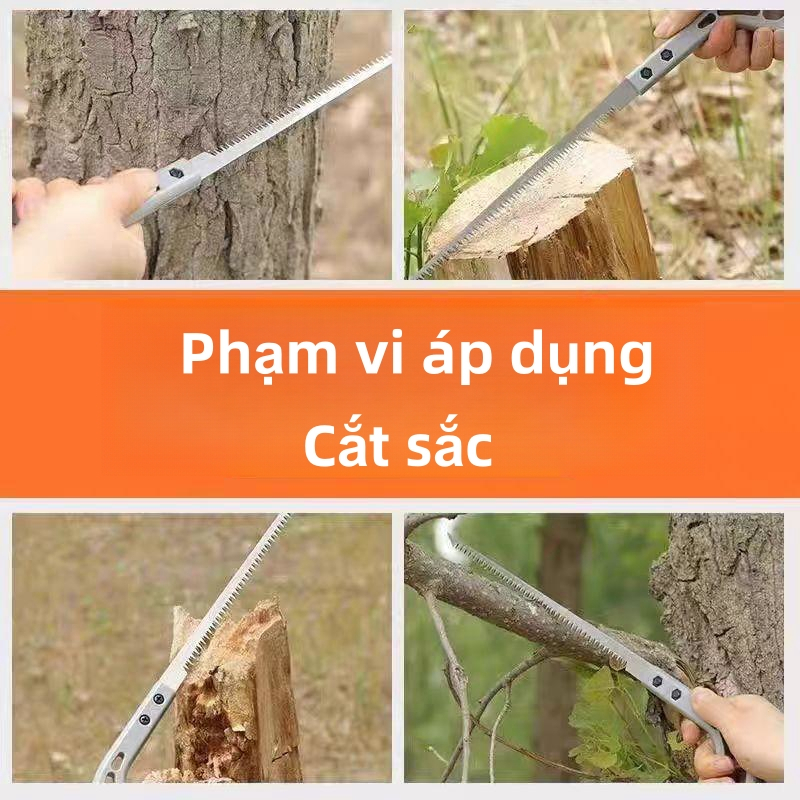 Phạm vi áp dụng
Cắt sắc