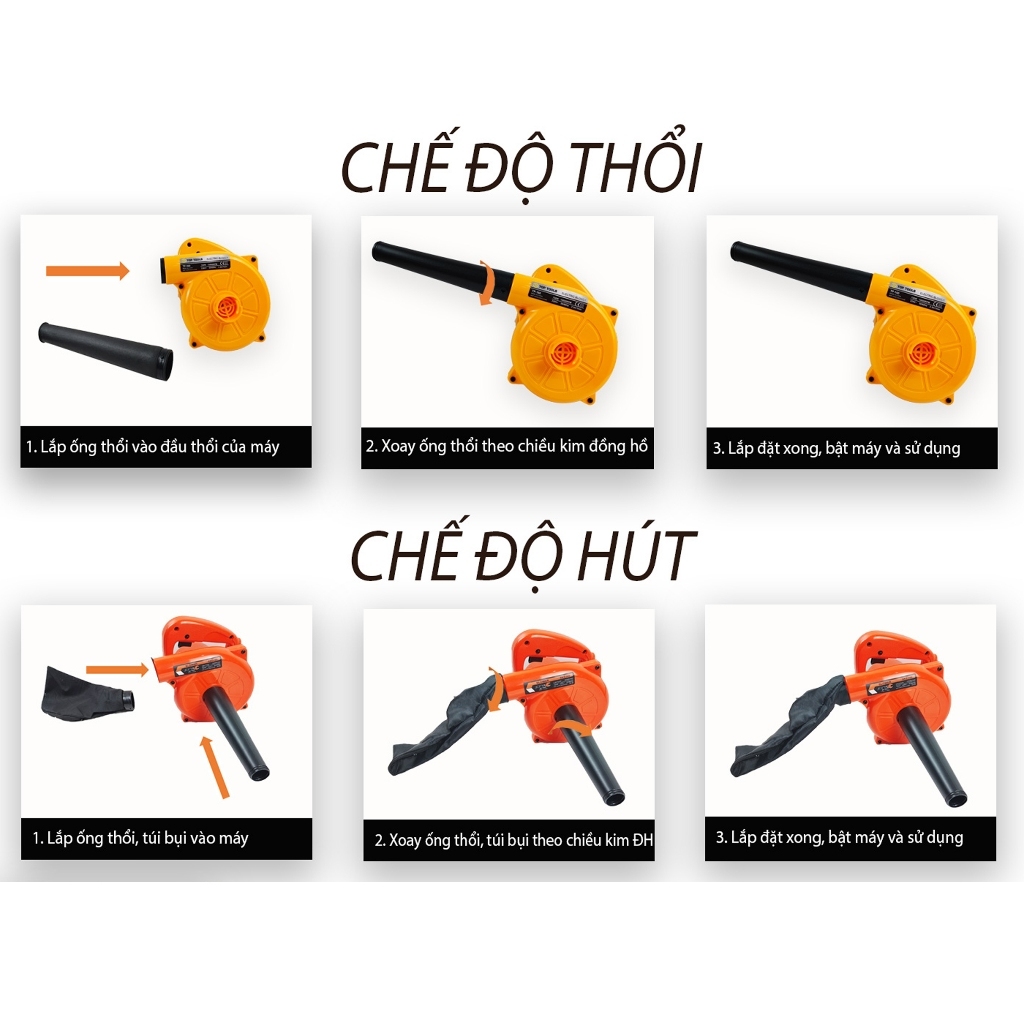 CHẾ ĐỘ THỔI

1. Lắp ống thổi vào đầu thổi của máy

2. Xoay ống thổi theo chiều kim đồng hồ

3. Lắp đặt xong, bật máy và sử dụng

CHẾ ĐỘ HÚT

1. Lắp ống thổi, túi bụi vào máy

2. Xoay ống thổi, túi bụi theo chiều kim ĐH

3. Lắp đặt xong, bật máy và sử dụng