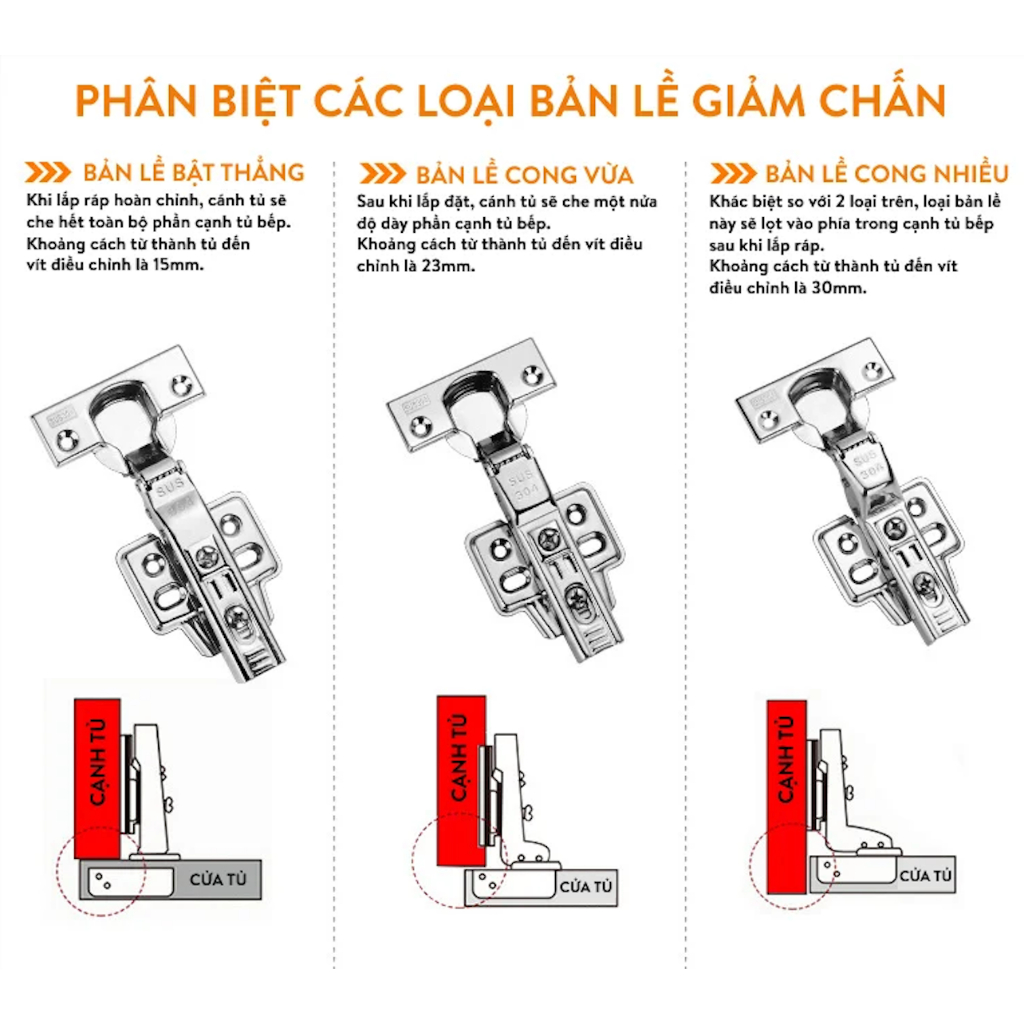 PHÂN BIỆT CÁC LOẠI BẢN LỀ GIẢM CHẤN

BẢN LỀ BẬT THẲNG
Khi lắp ráp hoàn chỉnh, cánh tủ sẽ che hết toàn bộ phần cạnh tủ bếp. Khoảng cách từ thành tủ đến vít điều chỉnh là 15mm.

SUS 304

CẠNH TỦ
CỬA TỦ

BẢN LỀ CONG VỪA
Sau khi lắp đặt, cánh tủ sẽ che một nửa độ dày phần cạnh tủ bếp.
Khoảng cách từ thành tủ đến vít điều chỉnh là 23mm.

SUS 304

CẠNH TỦ
CỬA TỦ

BẢN LỀ CONG NHIỀU
Khác biệt so với 2 loại trên, loại bản lề này sẽ lọt vào phía trong cạnh tủ bếp sau khi lắp ráp.
Khoảng cách từ thành tủ đến vít điều chỉnh là 30mm.

SUS 304

CẠNH TỦ
CỬA TỦ