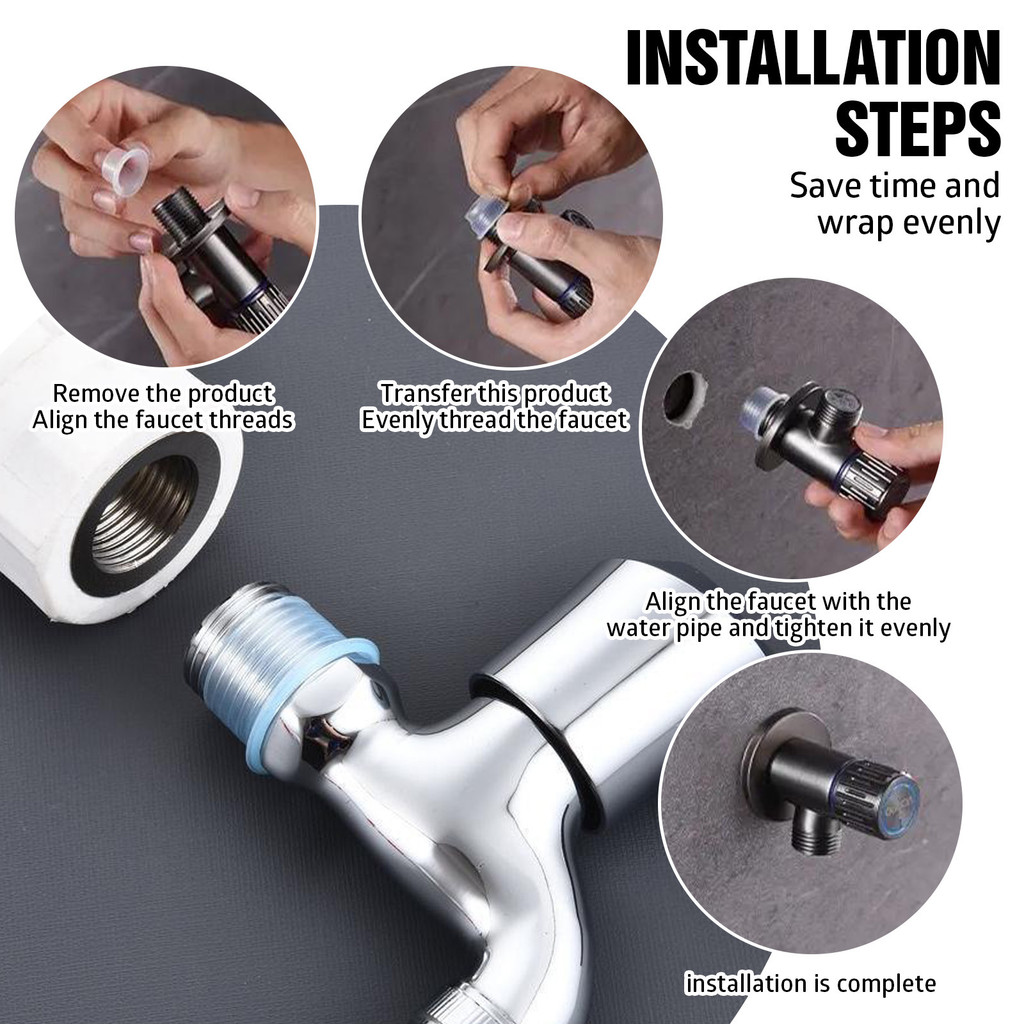 INSTALLATION STEPS

Save time and wrap evenly

Remove the product
Align the faucet threads

Transfer this product
Evenly thread the faucet

Align the faucet with the water pipe and tighten it evenly

installation is complete