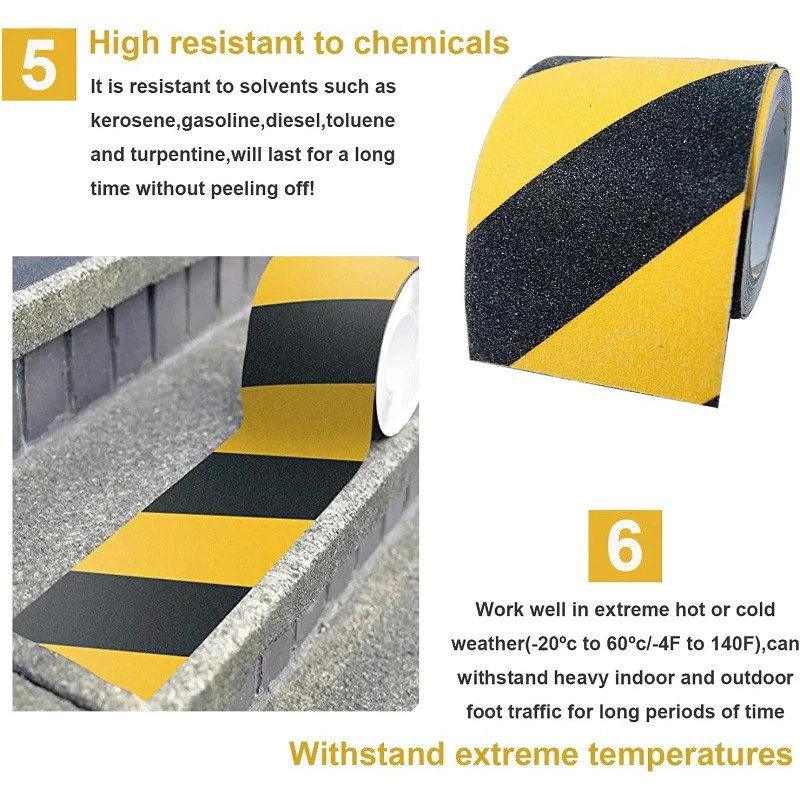 5 High resistant to chemicals

It is resistant to solvents such as kerosene,gasoline,diesel,toluene and turpentine,will last for a long time without peeling off!

6

Work well in extreme hot or cold weather(-20ºc to 60ºc/-4F to 140F),can withstand heavy indoor and outdoor foot traffic for long periods of time

Withstand extreme temperatures