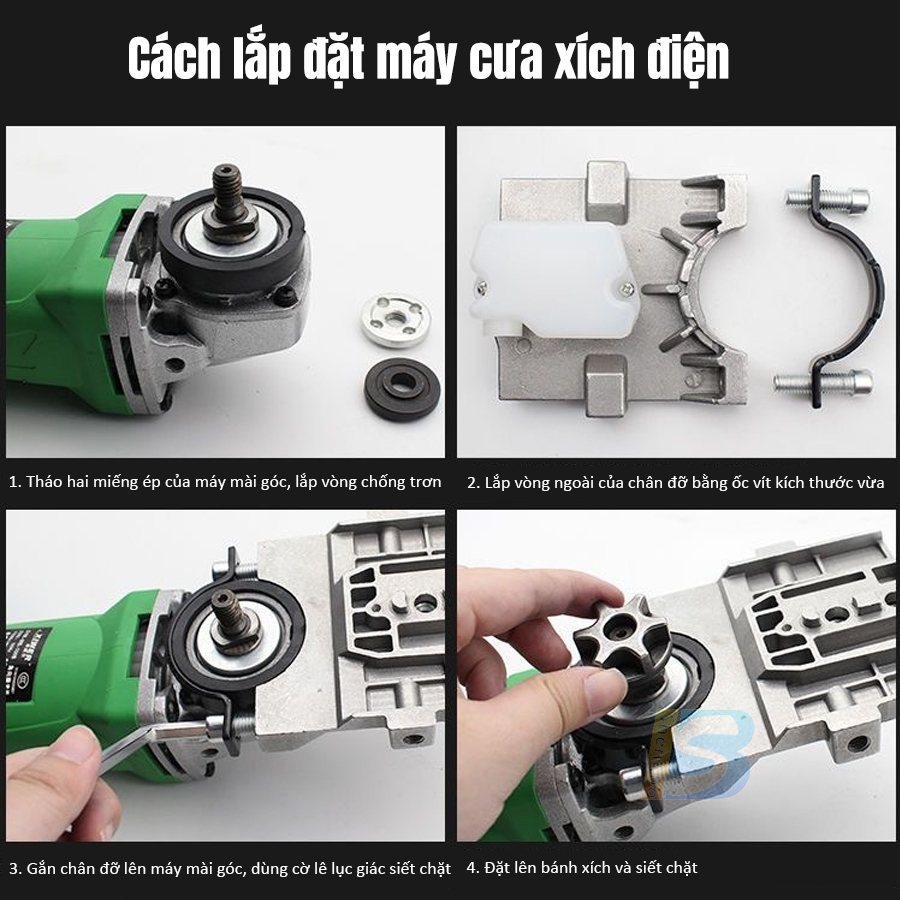 Cách lắp đặt máy cưa xích điện

1. Tháo hai miếng ép của máy mài góc, lắp vòng chống trơn

2. Lắp vòng ngoài của chân đỡ bằng ốc vít kích thước vừa

3. Gắn chân đỡ lên máy mài góc, dùng cờ lê lục giác siết chặt

4. Đặt lên bánh xích và siết chặt