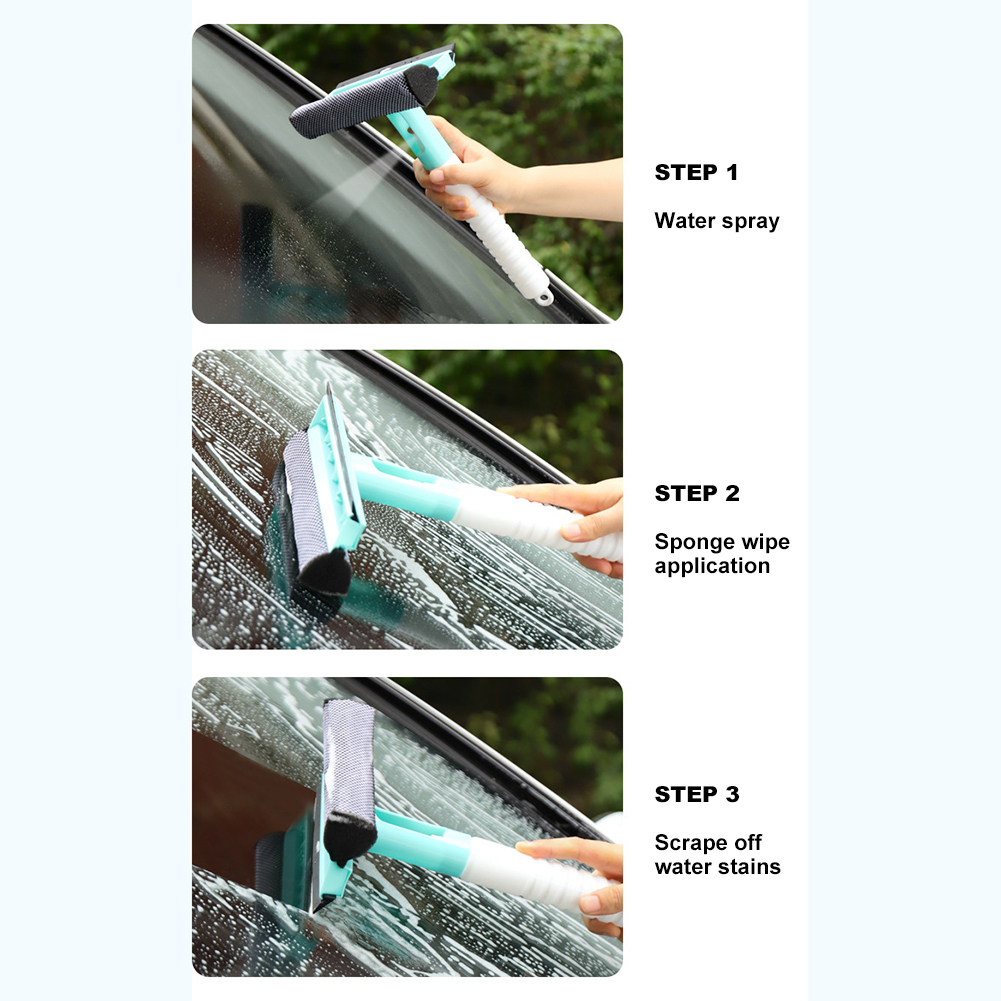 STEP 1

Water spray

STEP 2

Sponge wipe application

STEP 3

Scrape off water stains