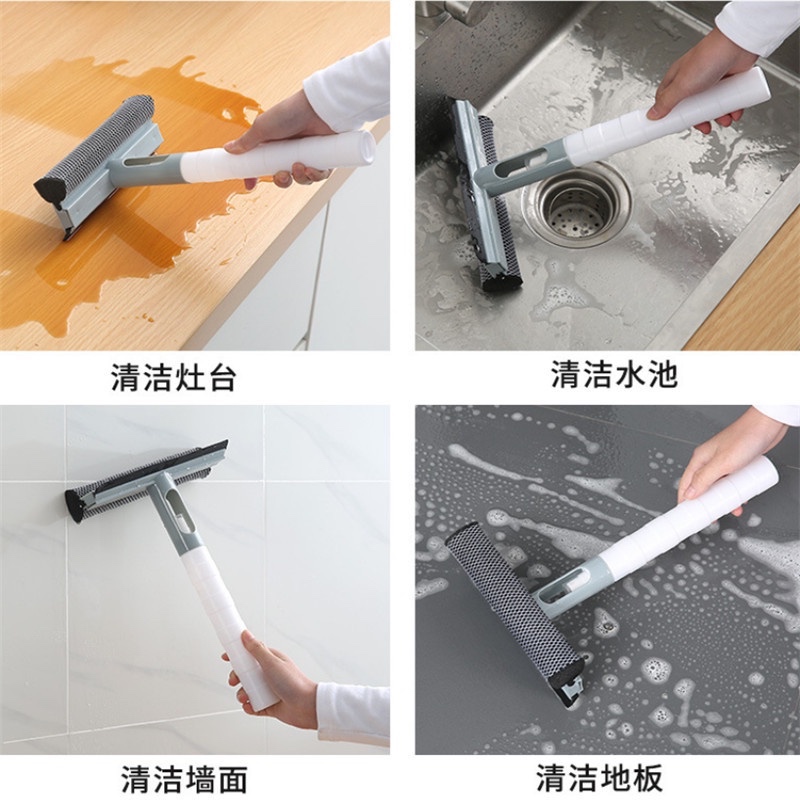 清洁灶台

清洁水池

清洁墙面

清洁地板