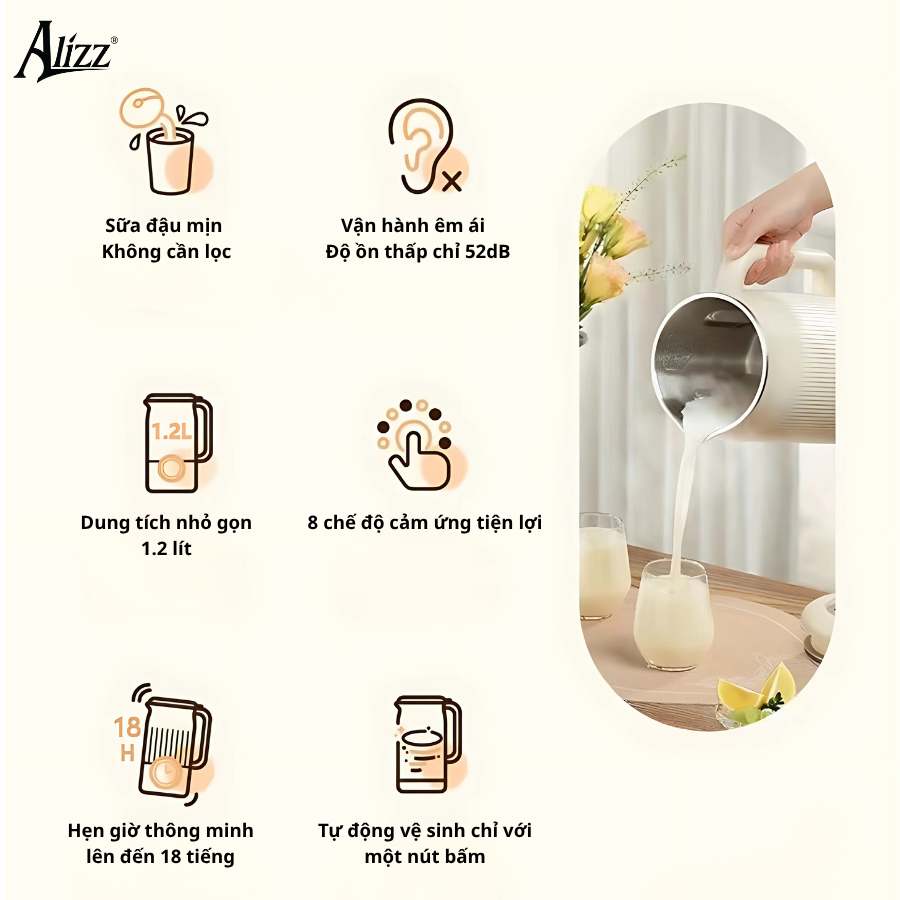 Alizz®

Sữa đậu mịn
Không cần lọc

Vận hành êm ái
Độ ồn thấp chỉ 52dB

1.2L

Dung tích nhỏ gọn
1.2 lít

8 chế độ cảm ứng tiện lợi

18
H

Hẹn giờ thông minh
lên đến 18 tiếng

Tự động vệ sinh chỉ với
một nút bấm