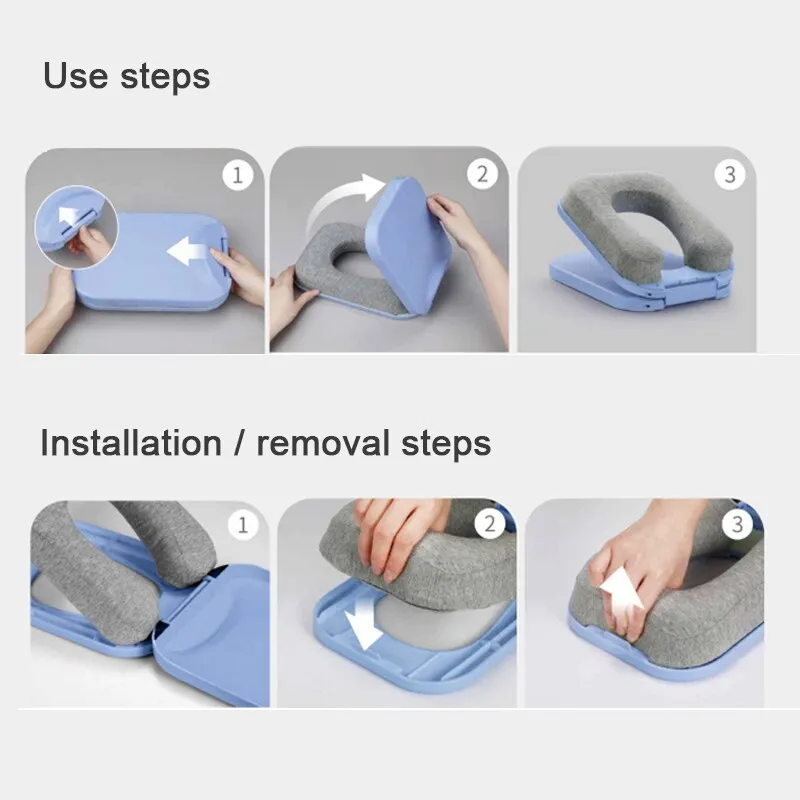 Use steps

1

2

3

Installation / removal steps

1

2

3